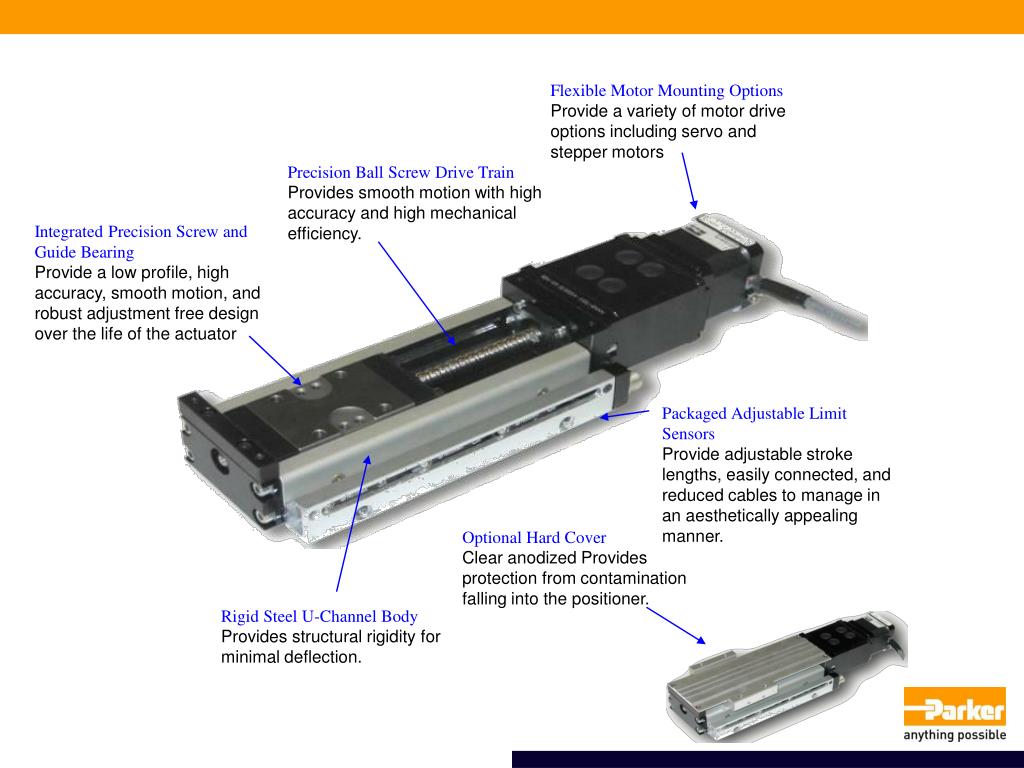 Flexible Motor Mounting Options
Provide a variety of motor drive options including servo and stepper motors

Precision Ball Screw Drive Train
Provides smooth motion with high accuracy and high mechanical efficiency.

Integrated Precision Screw and Guide Bearing
Provide a low profile, high accuracy, smooth motion, and robust adjustment free design over the life of the actuator

Packaged Adjustable Limit Sensors
Provide adjustable stroke lengths, easily connected, and reduced cables to manage in an aesthetically appealing manner.

Optional Hard Cover
Clear anodized Provides protection from contamination falling into the positioner.

Rigid Steel U-Channel Body
Provides structural rigidity for minimal deflection.

Parker
anything possible