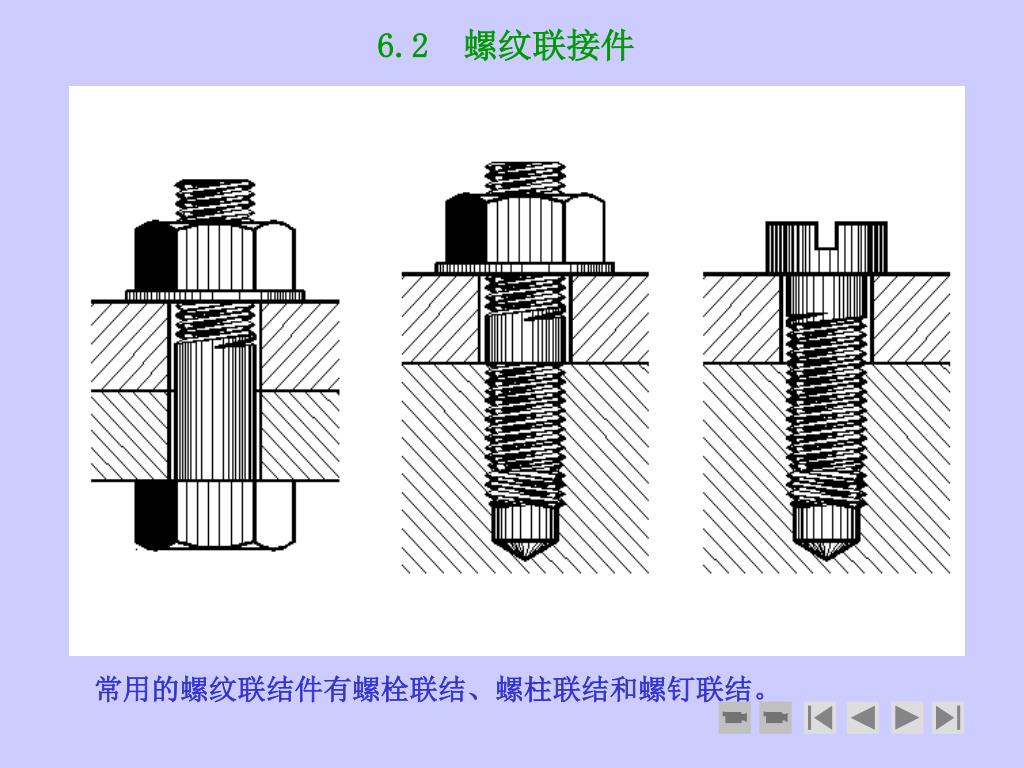 6.2　螺纹联接件

常用的螺纹联结件有螺栓联结、螺柱联结和螺钉联结。