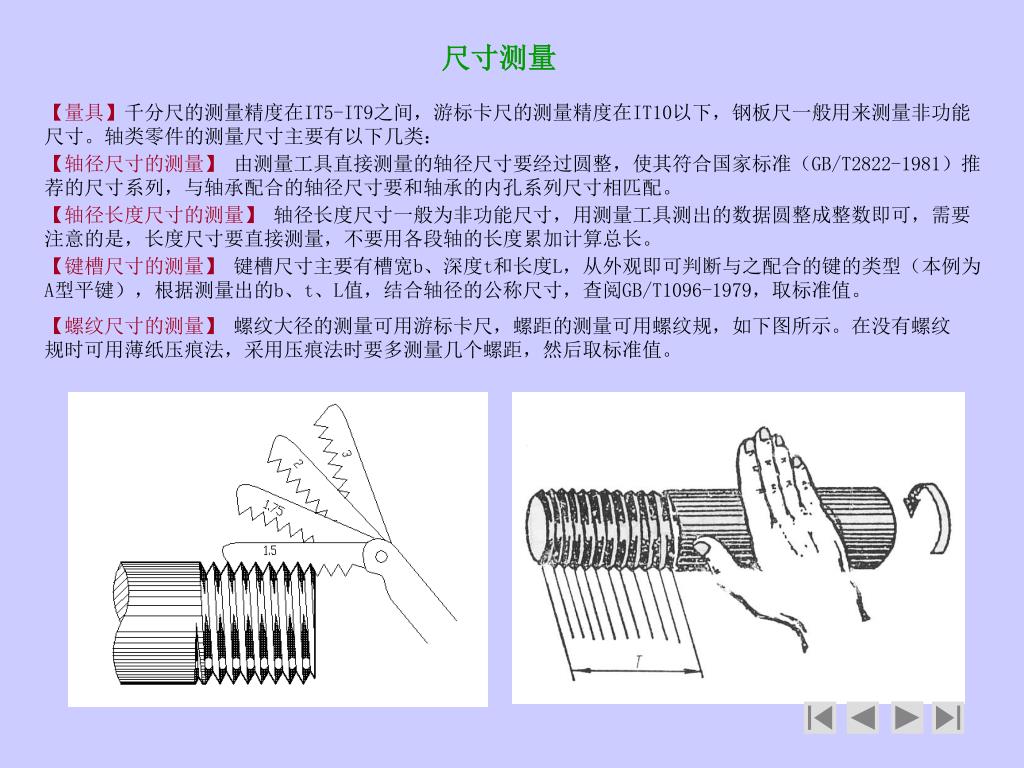 尺寸测量

【量具】千分尺的测量精度在IT5-IT9之间，游标卡尺的测量精度在IT10以下，钢板尺一般用来测量非功能尺寸。轴类零件的测量尺寸主要有以下几类：

【轴径尺寸的测量】 由测量工具直接测量的轴径尺寸要经过圆整，使其符合国家标准（GB/T2822-1981）推荐的尺寸系列，与轴承配合的轴径尺寸要和轴承的内孔系列尺寸相匹配。

【轴径长度尺寸的测量】 轴径长度尺寸一般为非功能尺寸，用测量工具测出的数据圆整成整数即可，需要注意的是，长度尺寸要直接测量，不要用各段轴的长度累加计算总长。

【键槽尺寸的测量】 键槽尺寸主要有槽宽b、深度t和长度L，从外观即可判断与之配合的键的类型（本例为A型平键），根据测量出的b、t、L值，结合轴径的公称尺寸，查阅GB/T1096-1979，取标准值。

【螺纹尺寸的测量】 螺纹大径的测量可用游标卡尺，螺距的测量可用螺纹规，如下图所示。在没有螺纹规时可用薄纸压痕法，采用压痕法时要多测量几个螺距，然后取标准值。

3
2
1.75
1.5

T