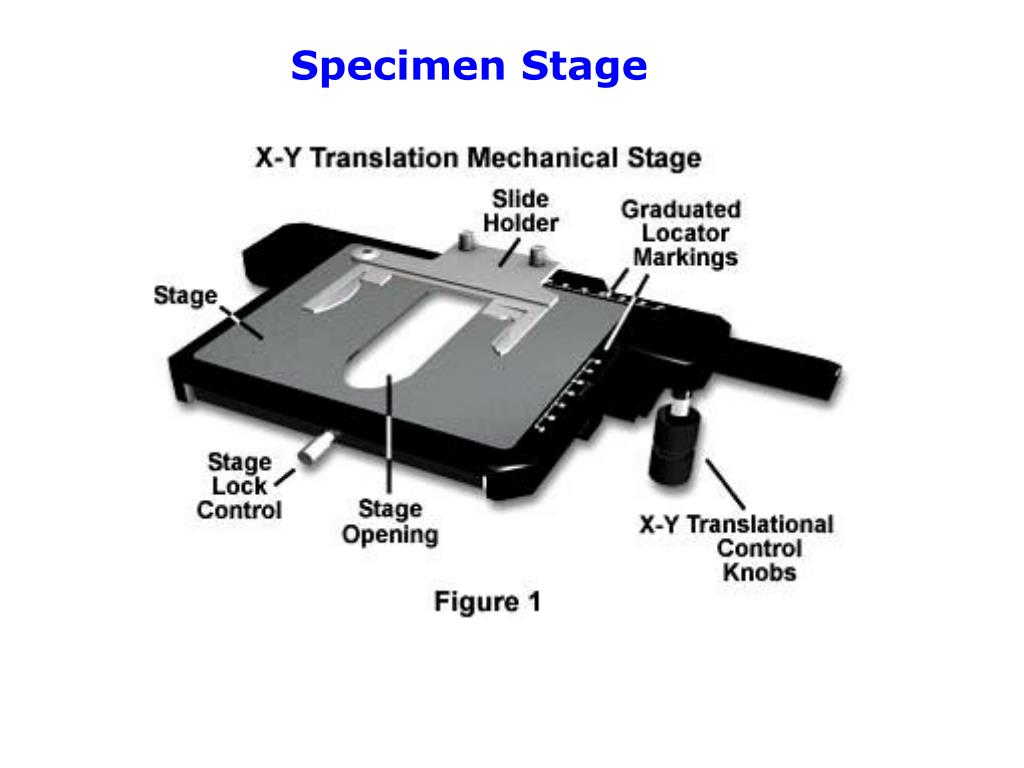 Specimen Stage

X-Y Translation Mechanical Stage

Slide Holder

Graduated Locator Markings

Stage

Stage Lock Control

Stage Opening

X-Y Translational Control Knobs

Figure 1