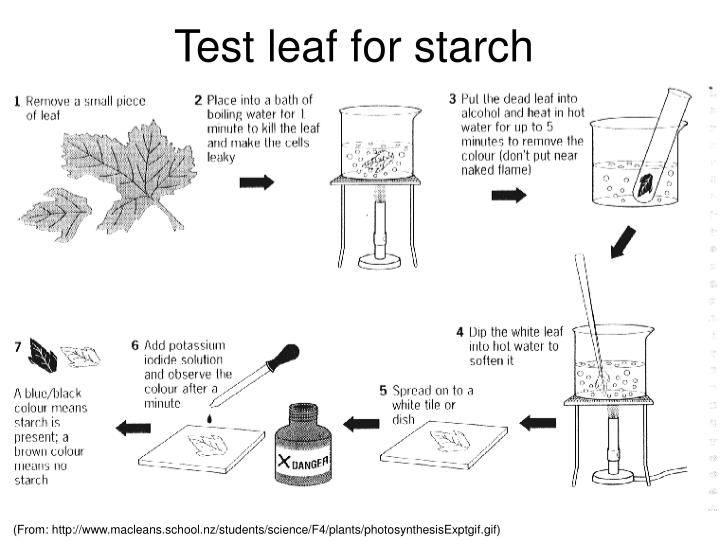 Test leaf for starch

1 Remove a small piece of leaf

2 Place into a bath of boiling water for 1 minute to kill the leaf and make the cells leaky

3 Put the dead leaf into alcohol and heat in hot water for up to 5 minutes to remove the colour (don't put near naked flame)

4 Dip the white leaf into hot water to soften it

5 Spread on to a white tile or dish

6 Add potassium iodide solution and observe the colour after a minute

DANGER

7 A blue/black colour means starch is present; a brown colour means no starch

(From: http://www.macleans.school.nz/students/science/F4/plants/photosynthesisExptgif.gif)