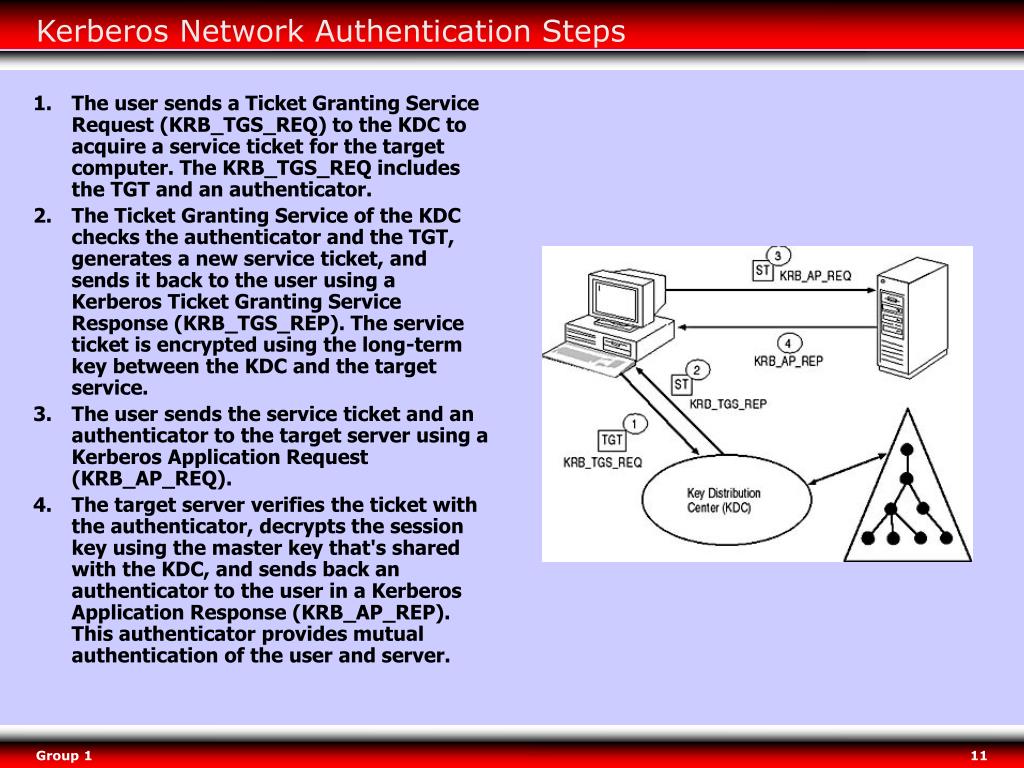 Kerberos Network Authentication Steps

1. The user sends a Ticket Granting Service Request (KRB_TGS_REQ) to the KDC to acquire a service ticket for the target computer. The KRB_TGS_REQ includes the TGT and an authenticator.
2. The Ticket Granting Service of the KDC checks the authenticator and the TGT, generates a new service ticket, and sends it back to the user using a Kerberos Ticket Granting Service Response (KRB_TGS_REP). The service ticket is encrypted using the long-term key between the KDC and the target service.
3. The user sends the service ticket and an authenticator to the target server using a Kerberos Application Request (KRB_AP_REQ).
4. The target server verifies the ticket with the authenticator, decrypts the session key using the master key that's shared with the KDC, and sends back an authenticator to the user in a Kerberos Application Response (KRB_AP_REP). This authenticator provides mutual authentication of the user and server.

3
ST
KRB_AP_REQ
4
KRB_AP_REP
2
ST
KRB_TGS_REP
1
TGT
KRB_TGS_REQ
Key Distribution Center (KDC)

Group 1
11