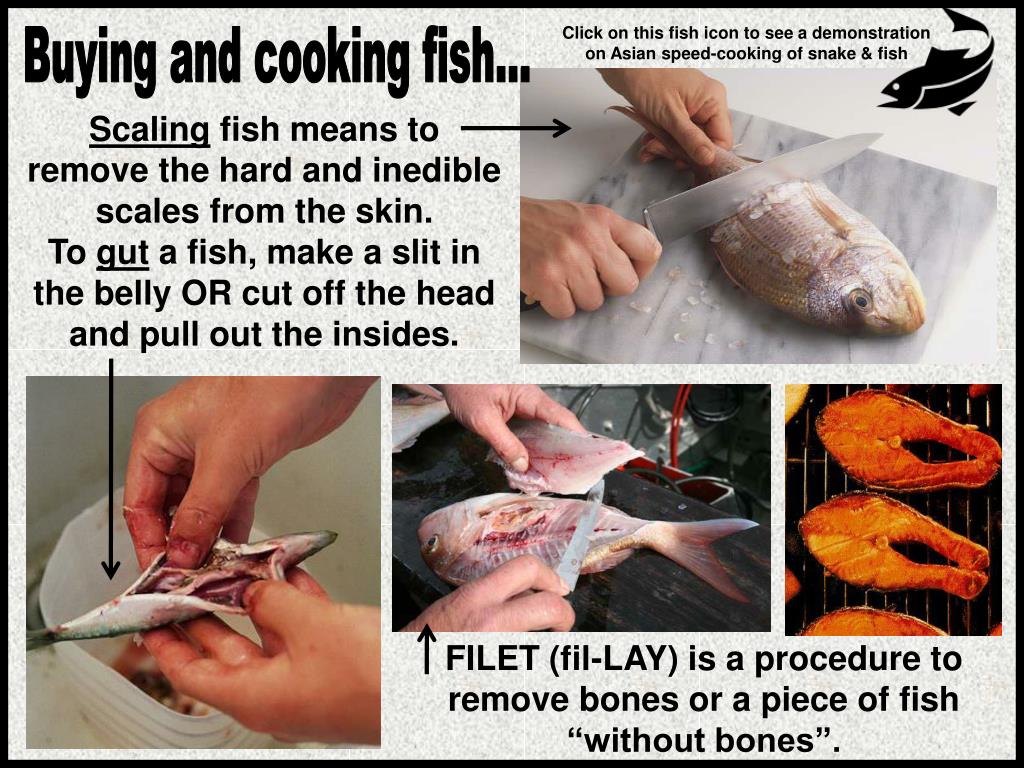 Buying and cooking fish...

Click on this fish icon to see a demonstration on Asian speed-cooking of snake & fish

Scaling fish means to remove the hard and inedible scales from the skin.
To gut a fish, make a slit in the belly OR cut off the head and pull out the insides.

FILET (fil-LAY) is a procedure to remove bones or a piece of fish “without bones”.