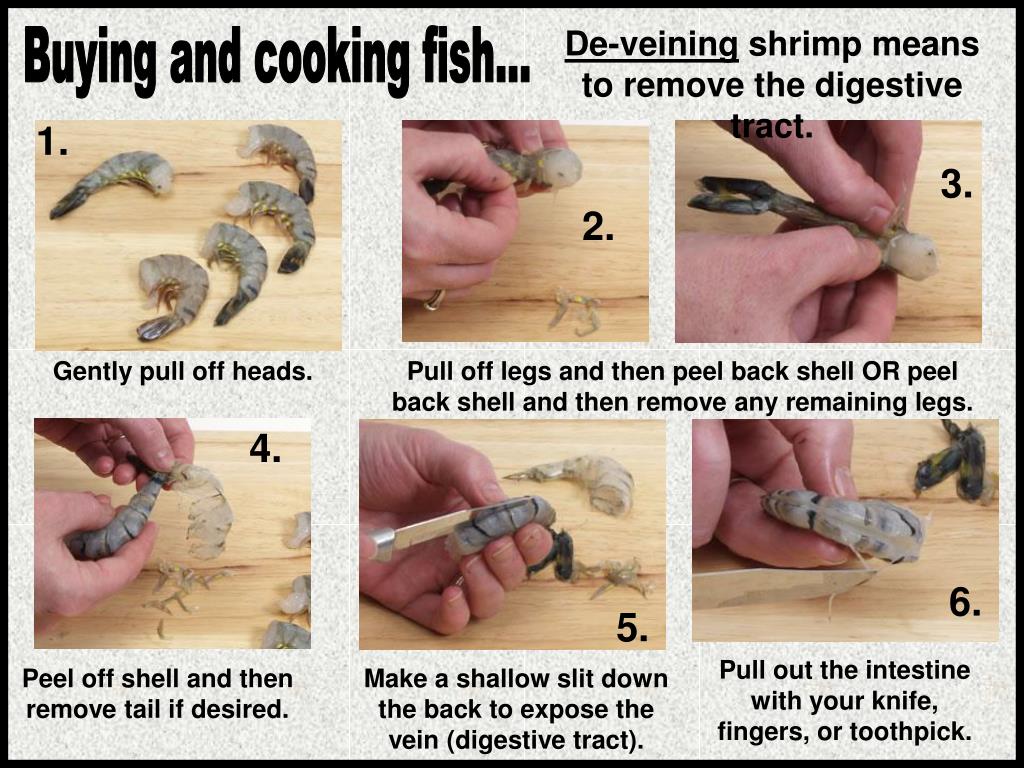 Buying and cooking fish...

De-veining shrimp means to remove the digestive tract.

1.

2.

3.

Gently pull off heads.

Pull off legs and then peel back shell OR peel back shell and then remove any remaining legs.

4.

5.

6.

Peel off shell and then remove tail if desired.

Make a shallow slit down the back to expose the vein (digestive tract).

Pull out the intestine with your knife, fingers, or toothpick.