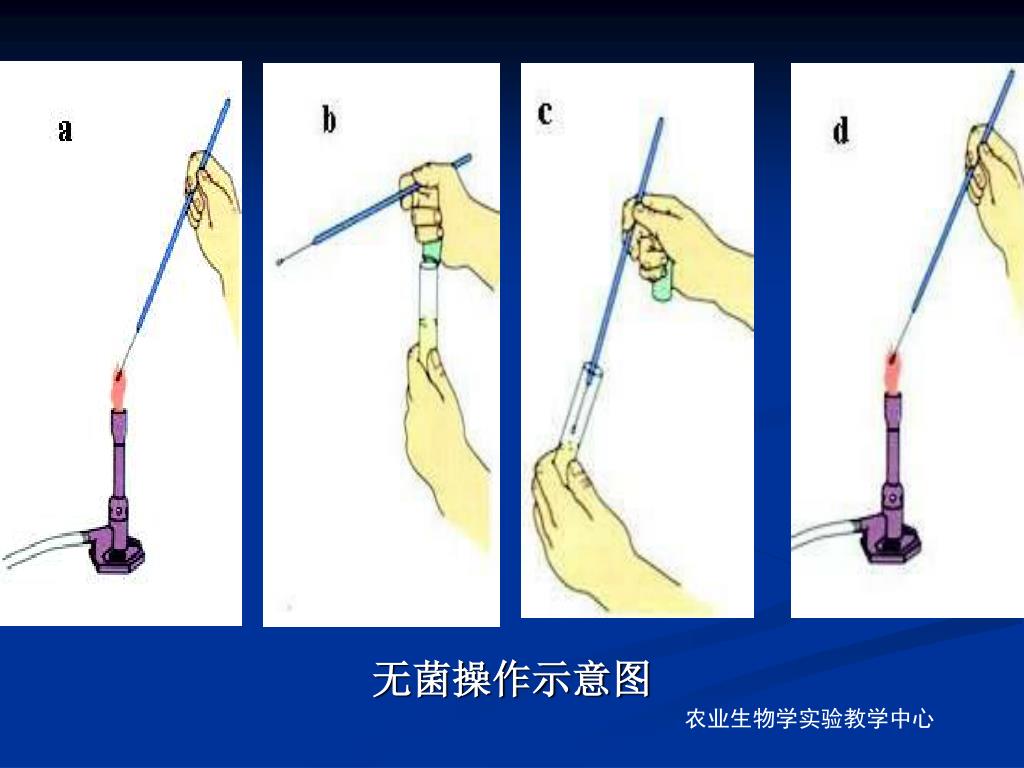 a

b

c

d

无菌操作示意图

农业生物学实验教学中心