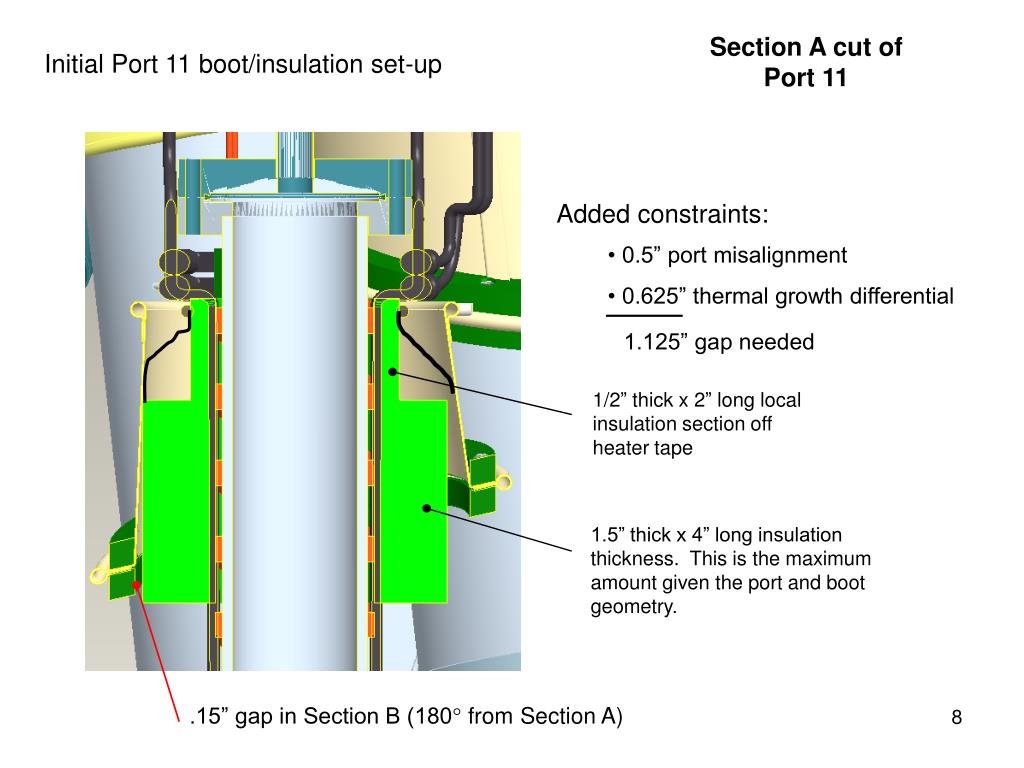 Initial Port 11 boot/insulation set-up

Section A cut of Port 11

Added constraints:

• 0.5” port misalignment

• 0.625” thermal growth differential

1.125” gap needed

1/2” thick x 2” long local insulation section off heater tape

1.5” thick x 4” long insulation thickness. This is the maximum amount given the port and boot geometry.

.15” gap in Section B (180° from Section A)

8