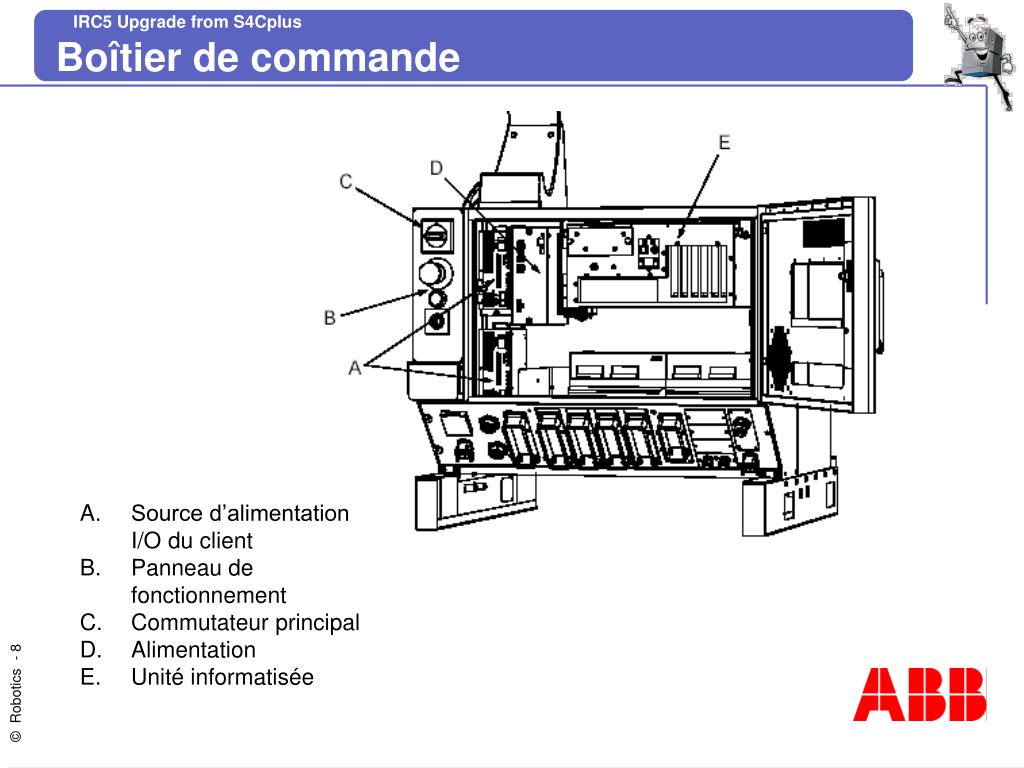 IRC5 Upgrade from S4Cplus
Boîtier de commande

C
D
E
B
A

A. Source d’alimentation I/O du client
B. Panneau de fonctionnement
C. Commutateur principal
D. Alimentation
E. Unité informatisée

© Robotics - 8

ABB