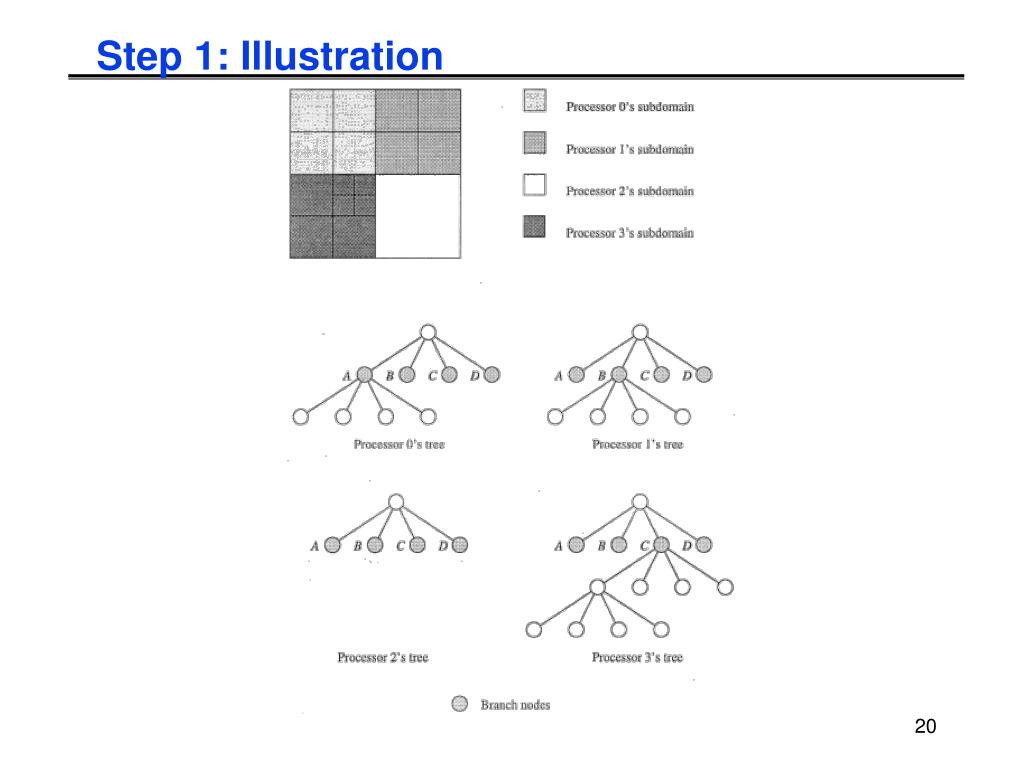 Step 1: Illustration

Processor 0's subdomain

Processor 1's subdomain

Processor 2's subdomain

Processor 3's subdomain

A B C D

Processor 0's tree

A B C D

Processor 1's tree

A B C D

Processor 2's tree

A B C D

Processor 3's tree

Branch nodes

20