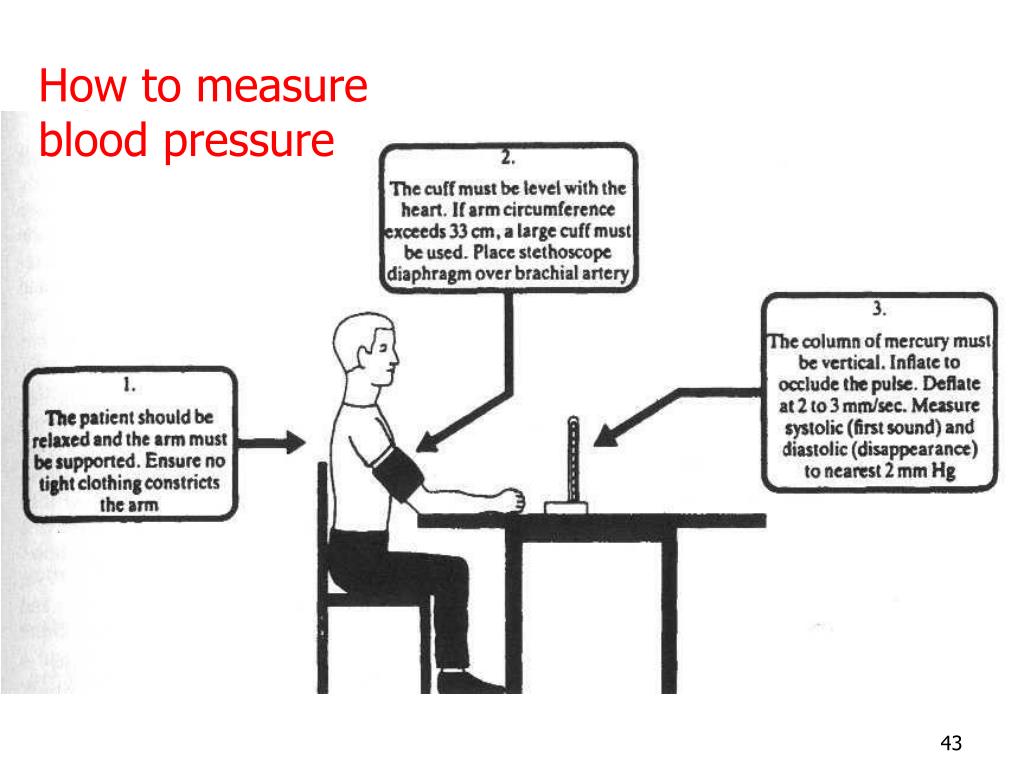 How to measure blood pressure

1.

The patient should be relaxed and the arm must be supported. Ensure no tight clothing constricts the arm

2.

The cuff must be level with the heart. If arm circumference exceeds 33 cm, a large cuff must be used. Place stethoscope diaphragm over brachial artery

3.

The column of mercury must be vertical. Inflate to occlude the pulse. Deflate at 2 to 3 mm/sec. Measure systolic (first sound) and diastolic (disappearance) to nearest 2 mm Hg

43