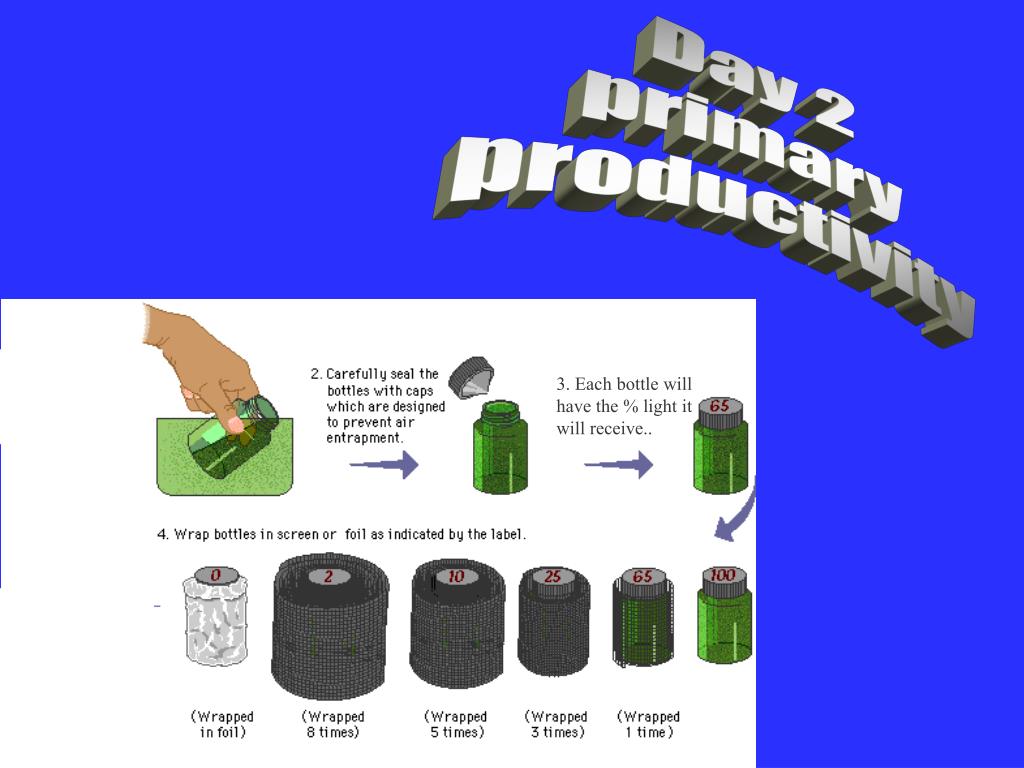 Day 2
primary
productivity

2. Carefully seal the bottles with caps which are designed to prevent air entrapment.

3. Each bottle will have the % light it will receive..

65

4. Wrap bottles in screen or foil as indicated by the label.

0
2
10
25
65
100

(Wrapped in foil)
(Wrapped 8 times)
(Wrapped 5 times)
(Wrapped 3 times)
(Wrapped 1 time)