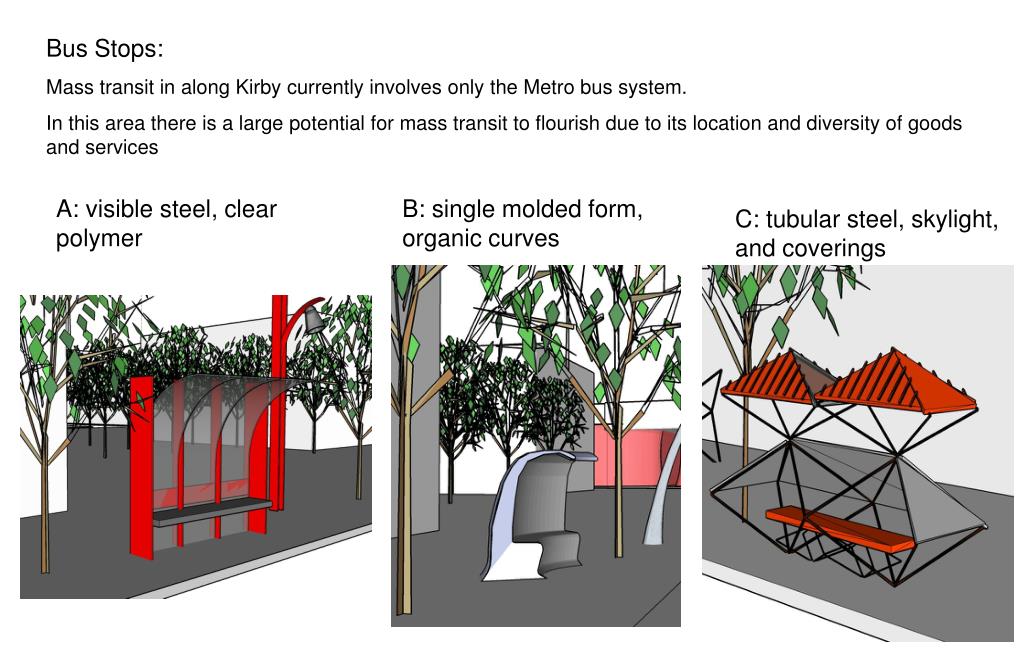 Bus Stops:

Mass transit in along Kirby currently involves only the Metro bus system.

In this area there is a large potential for mass transit to flourish due to its location and diversity of goods and services

A: visible steel, clear polymer

B: single molded form, organic curves

C: tubular steel, skylight, and coverings