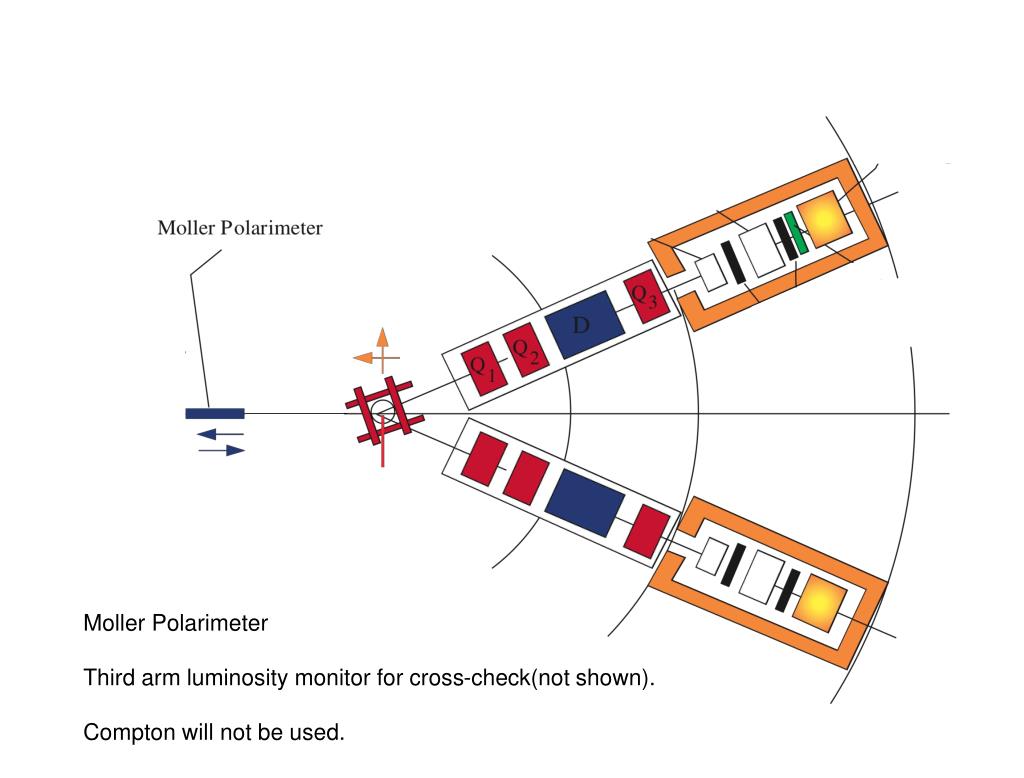 Moller Polarimeter

$Q_1$ $Q_2$ D $Q_3$

Moller Polarimeter

Third arm luminosity monitor for cross-check(not shown).

Compton will not be used.