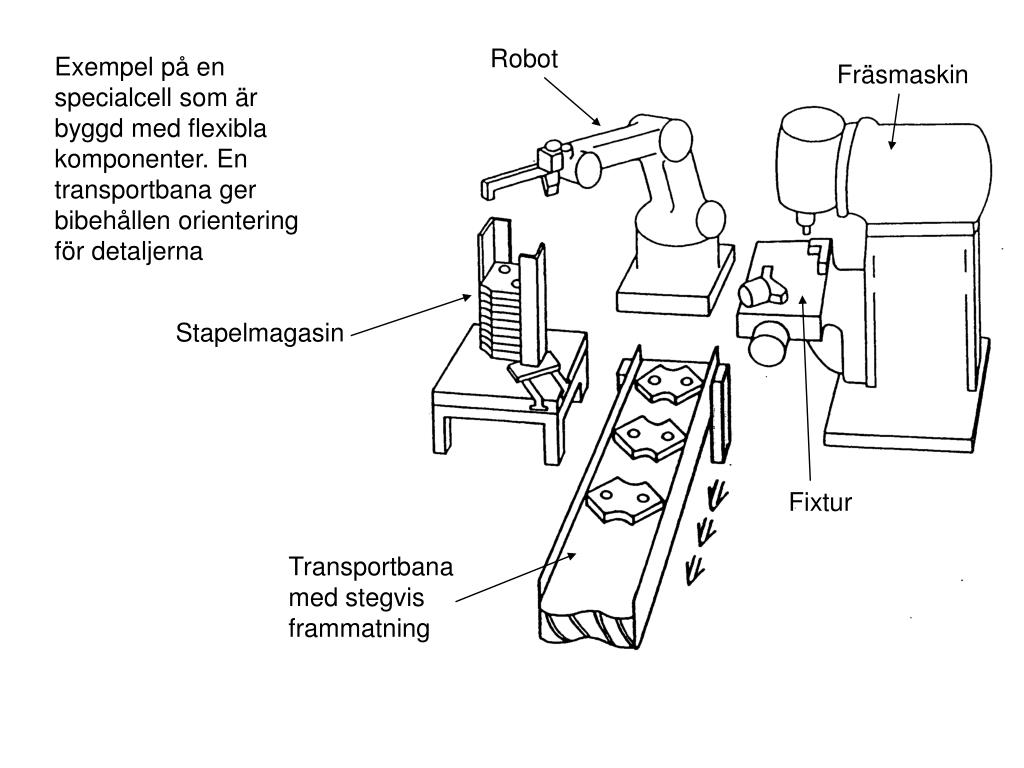 Exempel på en specialcell som är byggd med flexibla komponenter. En transportbana ger bibehållen orientering för detaljerna

Robot

Fräsmaskin

Stapelmagasin

Fixtur

Transportbana med stegvis frammatning