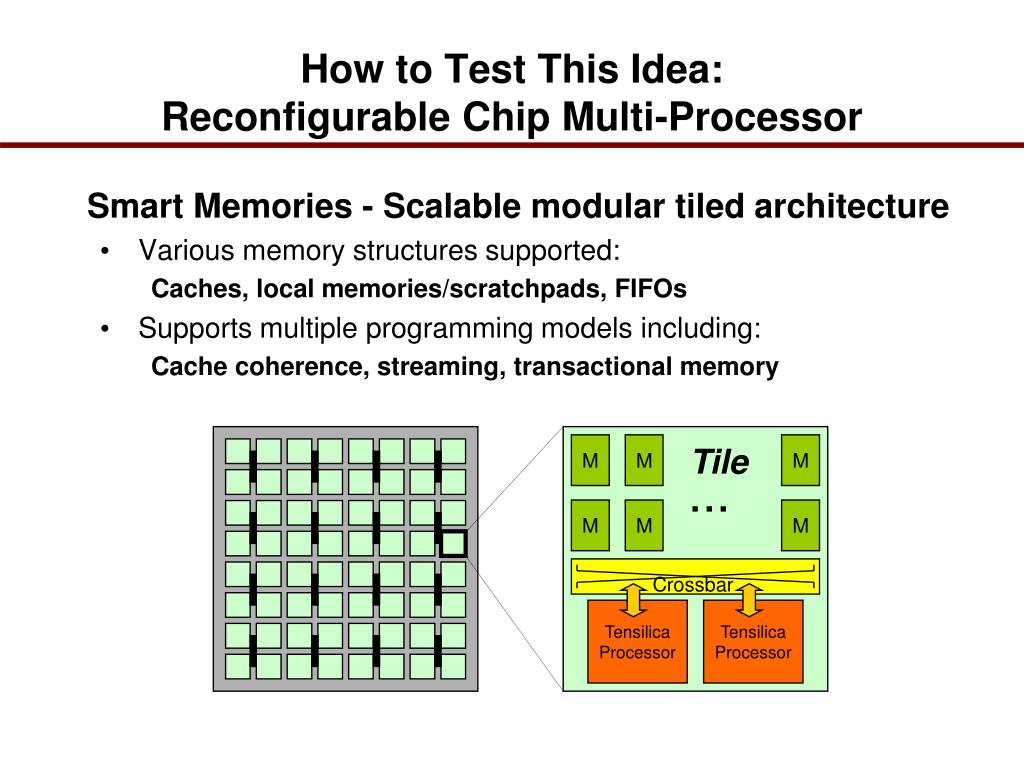 How to Test This Idea:
Reconfigurable Chip Multi-Processor

Smart Memories - Scalable modular tiled architecture

• Various memory structures supported:
Caches, local memories/scratchpads, FIFOs

• Supports multiple programming models including:
Cache coherence, streaming, transactional memory

M M Tile M
…
M M M

Crossbar

Tensilica Processor

Tensilica Processor