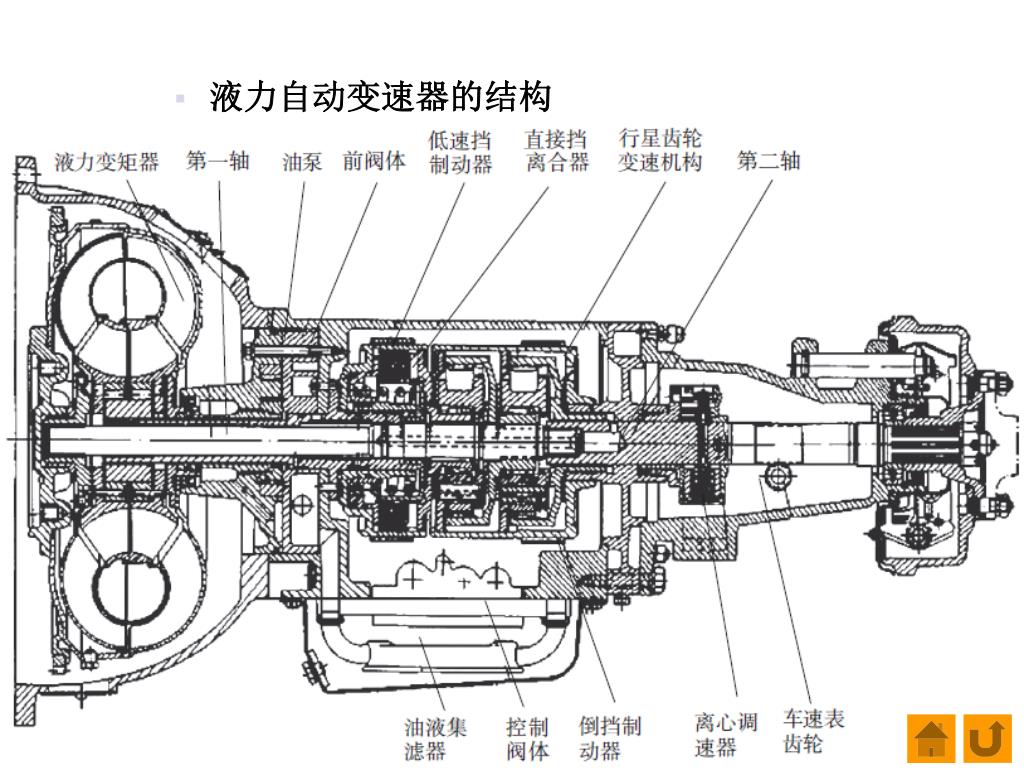 液力自动变速器的结构

液力变矩器 第一轴 油泵 前阀体 低速挡制动器 直接挡离合器 行星齿轮变速机构 第二轴

油液集滤器 控制阀体 倒挡制动器 离心调速器 车速表齿轮