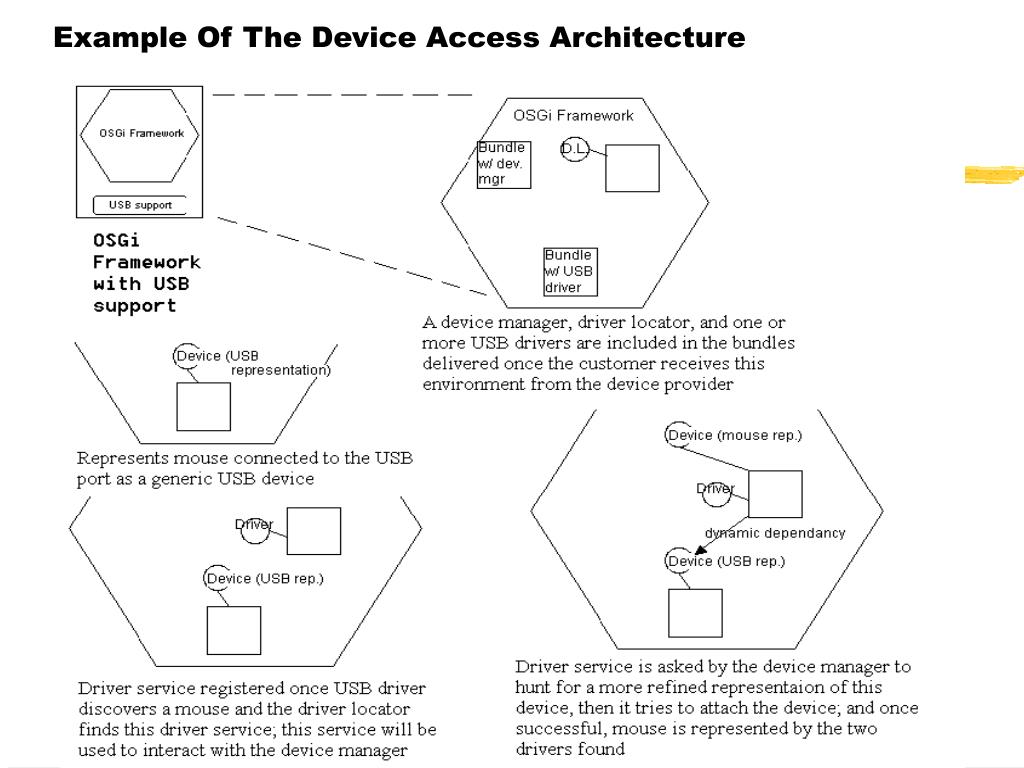 Example Of The Device Access Architecture

OSGi Framework

USB support

OSGi Framework with USB support

OSGi Framework

Bundle w/ dev. mgr

D.L.

Bundle w/ USB driver

A device manager, driver locator, and one or more USB drivers are included in the bundles delivered once the customer receives this environment from the device provider

Device (USB representation)

Represents mouse connected to the USB port as a generic USB device

Driver

Device (USB rep.)

Driver service registered once USB driver discovers a mouse and the driver locator finds this driver service; this service will be used to interact with the device manager

Device (mouse rep.)

Driver

dynamic dependancy

Device (USB rep.)

Driver service is asked by the device manager to hunt for a more refined representaion of this device, then it tries to attach the device; and once successful, mouse is represented by the two drivers found