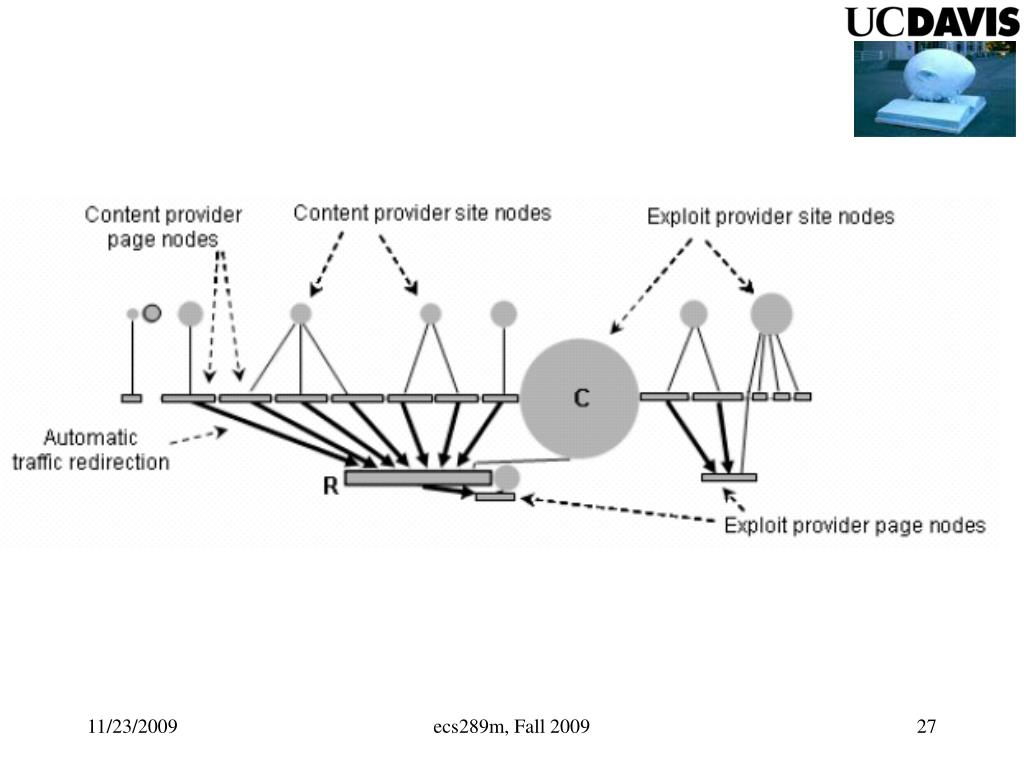 UCDAVIS

Content provider page nodes

Content provider site nodes

Exploit provider site nodes

C

Automatic traffic redirection

R

Exploit provider page nodes

11/23/2009

ecs289m, Fall 2009

27