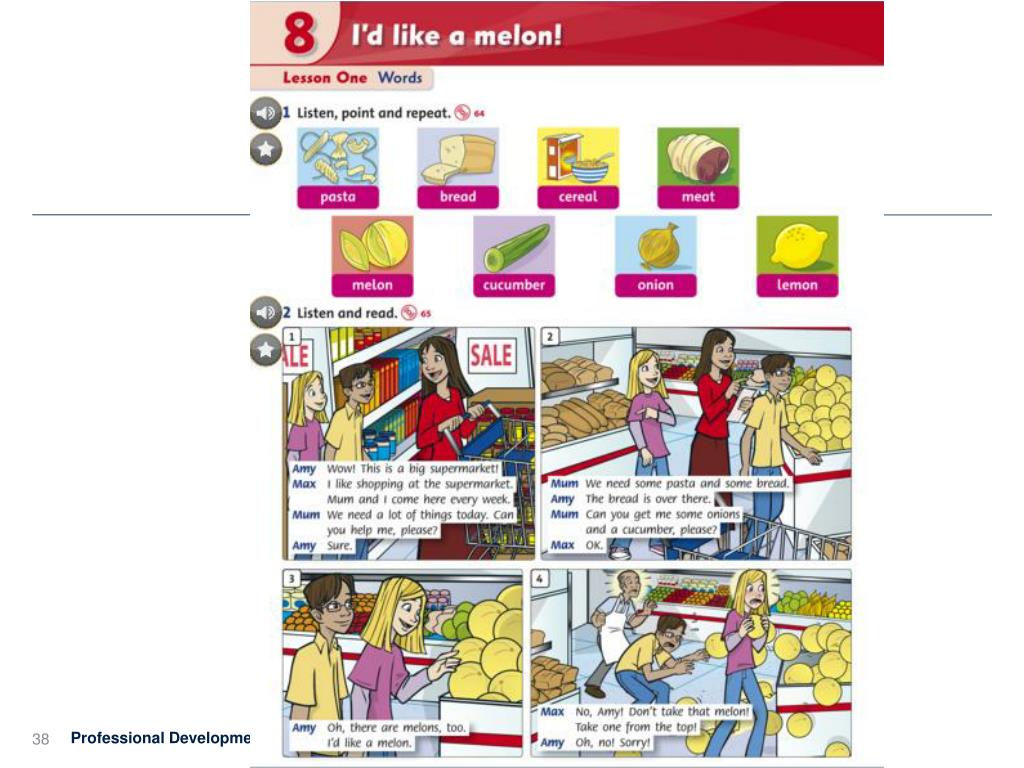 8 I'd like a melon!

Lesson One Words

1 Listen, point and repeat. 64

pasta
bread
cereal
meat
melon
cucumber
onion
lemon

2 Listen and read. 65

1
ALE
SALE
Amy Wow! This is a big supermarket!
Max I like shopping at the supermarket. Mum and I come here every week.
Mum We need a lot of things today. Can you help me, please?
Amy Sure.

2
Mum We need some pasta and some bread.
Amy The bread is over there.
Mum Can you get me some onions and a cucumber, please?
Max OK.

3
Amy Oh, there are melons, too. I'd like a melon.

4
Max No, Amy! Don't take that melon! Take one from the top!
Amy Oh, no! Sorry!

38 Professional Developme