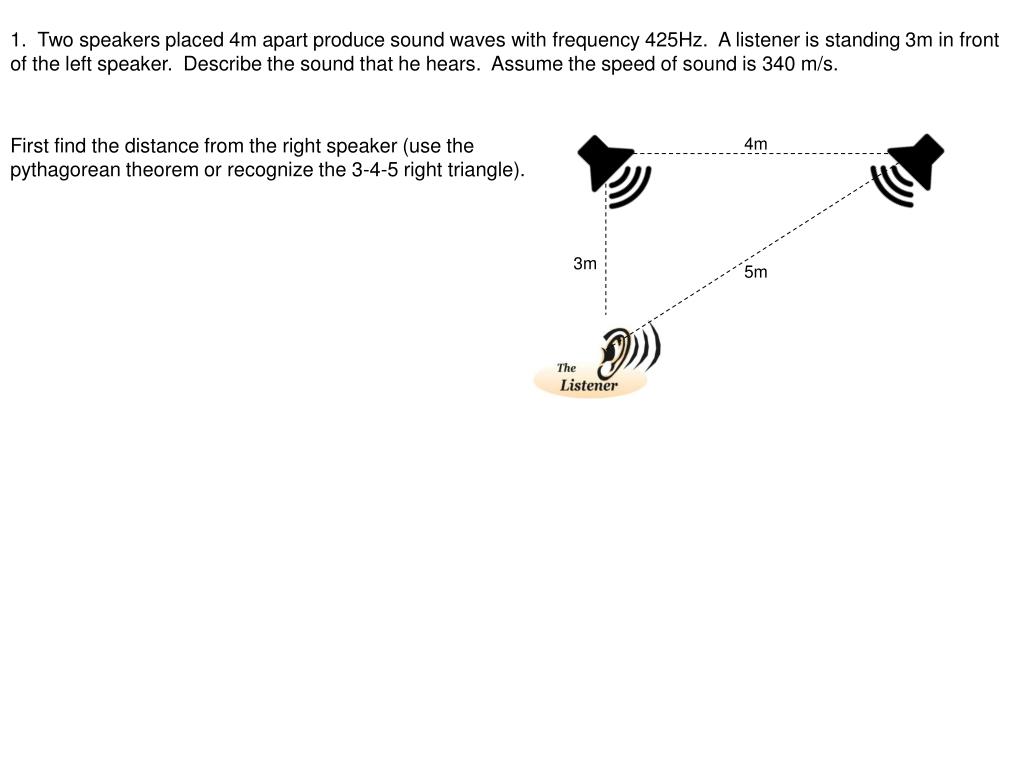 1. Two speakers placed 4m apart produce sound waves with frequency 425Hz. A listener is standing 3m in front of the left speaker. Describe the sound that he hears. Assume the speed of sound is 340 m/s.

First find the distance from the right speaker (use the pythagorean theorem or recognize the 3-4-5 right triangle).

4m

3m

5m

The Listener