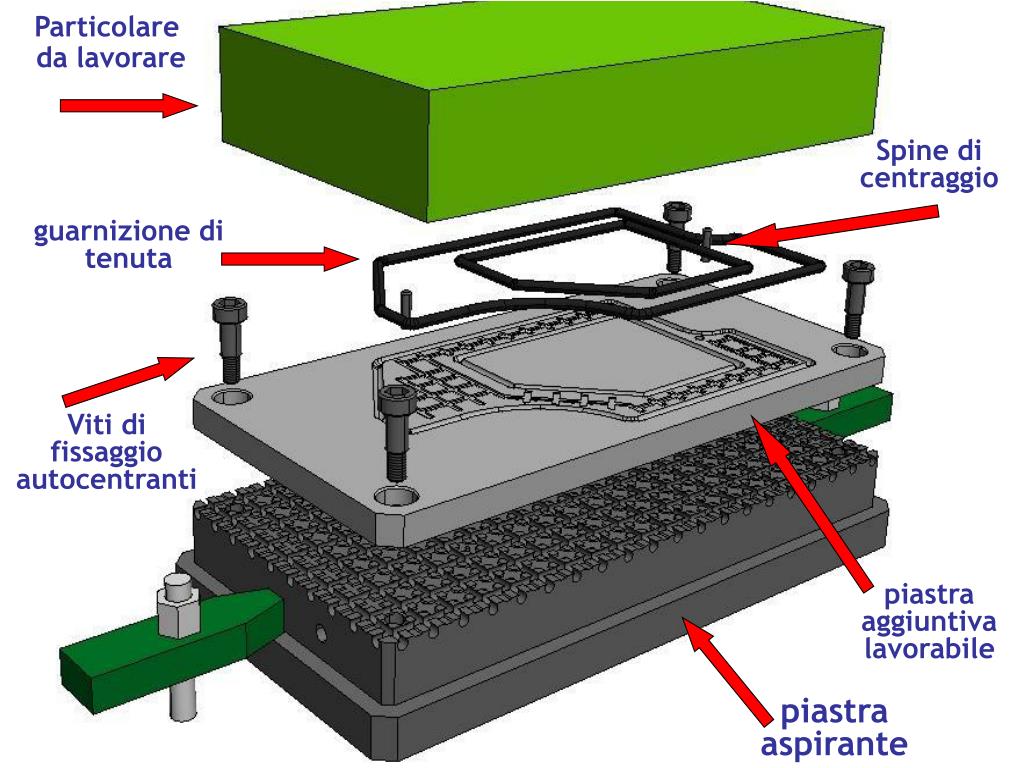 Particolare da lavorare

Spine di centraggio

guarnizione di tenuta

Viti di fissaggio autocentranti

piastra aggiuntiva lavorabile

piastra aspirante