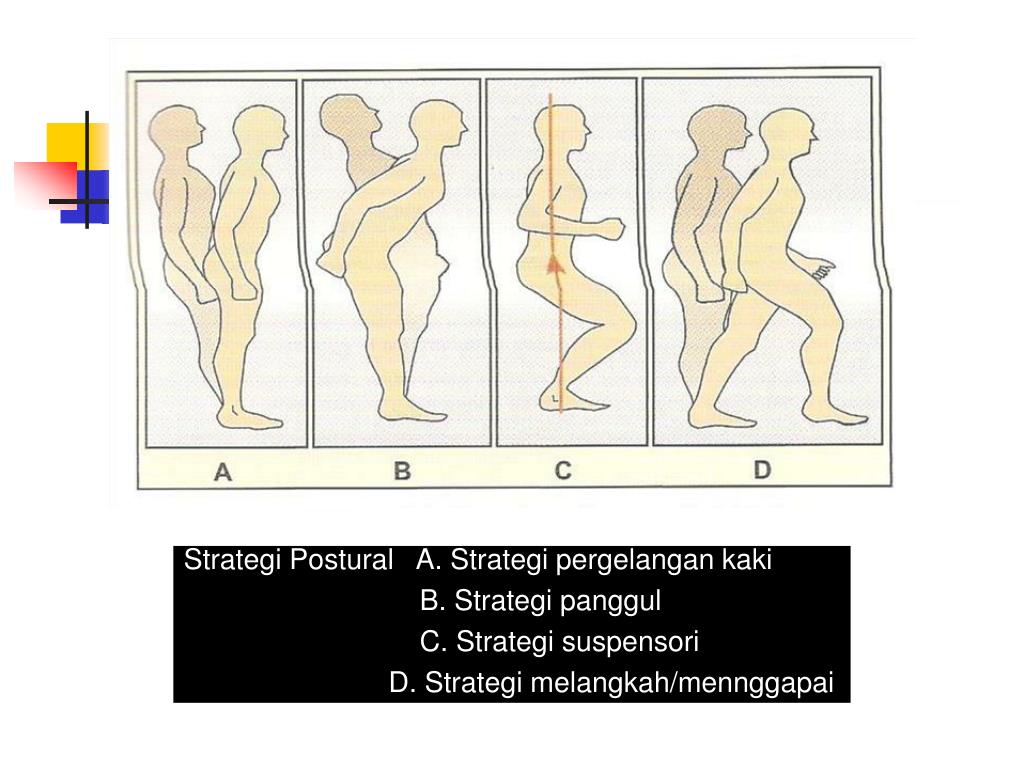 A B C D

Strategi Postural A. Strategi pergelangan kaki
B. Strategi panggul
C. Strategi suspensori
D. Strategi melangkah/mennggapai