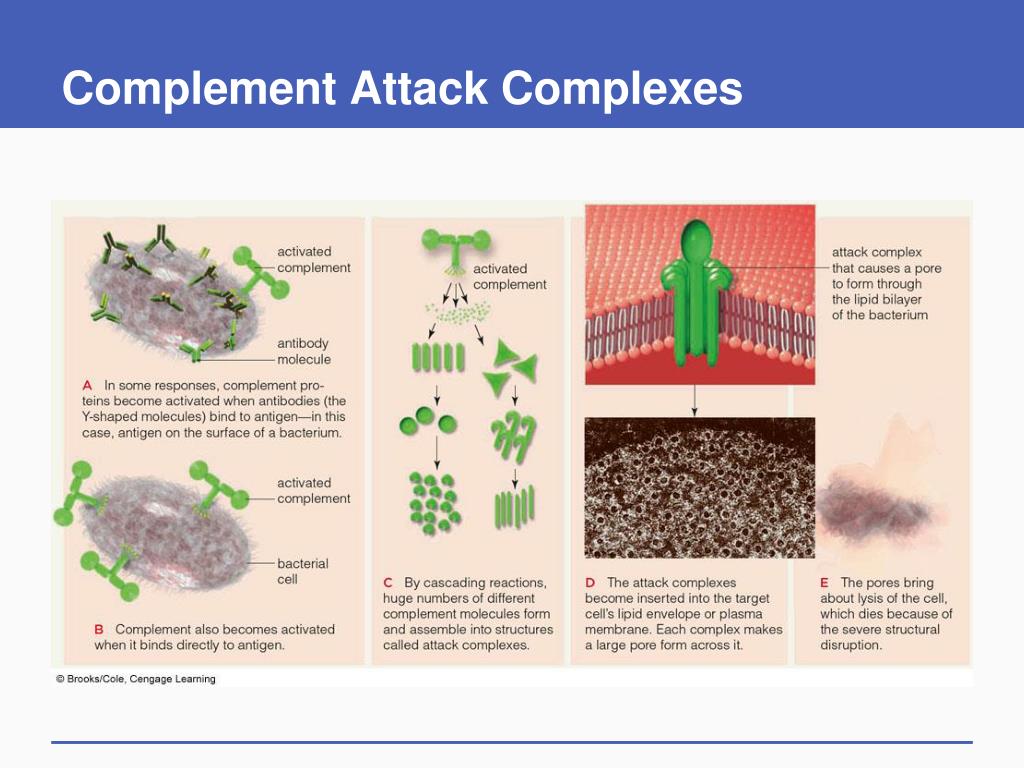 Complement Attack Complexes

activated complement

antibody molecule

A In some responses, complement proteins become activated when antibodies (the Y-shaped molecules) bind to antigen—in this case, antigen on the surface of a bacterium.

activated complement

bacterial cell

B Complement also becomes activated when it binds directly to antigen.

activated complement

C By cascading reactions, huge numbers of different complement molecules form and assemble into structures called attack complexes.

attack complex that causes a pore to form through the lipid bilayer of the bacterium

D The attack complexes become inserted into the target cell's lipid envelope or plasma membrane. Each complex makes a large pore form across it.

E The pores bring about lysis of the cell, which dies because of the severe structural disruption.

© Brooks/Cole, Cengage Learning