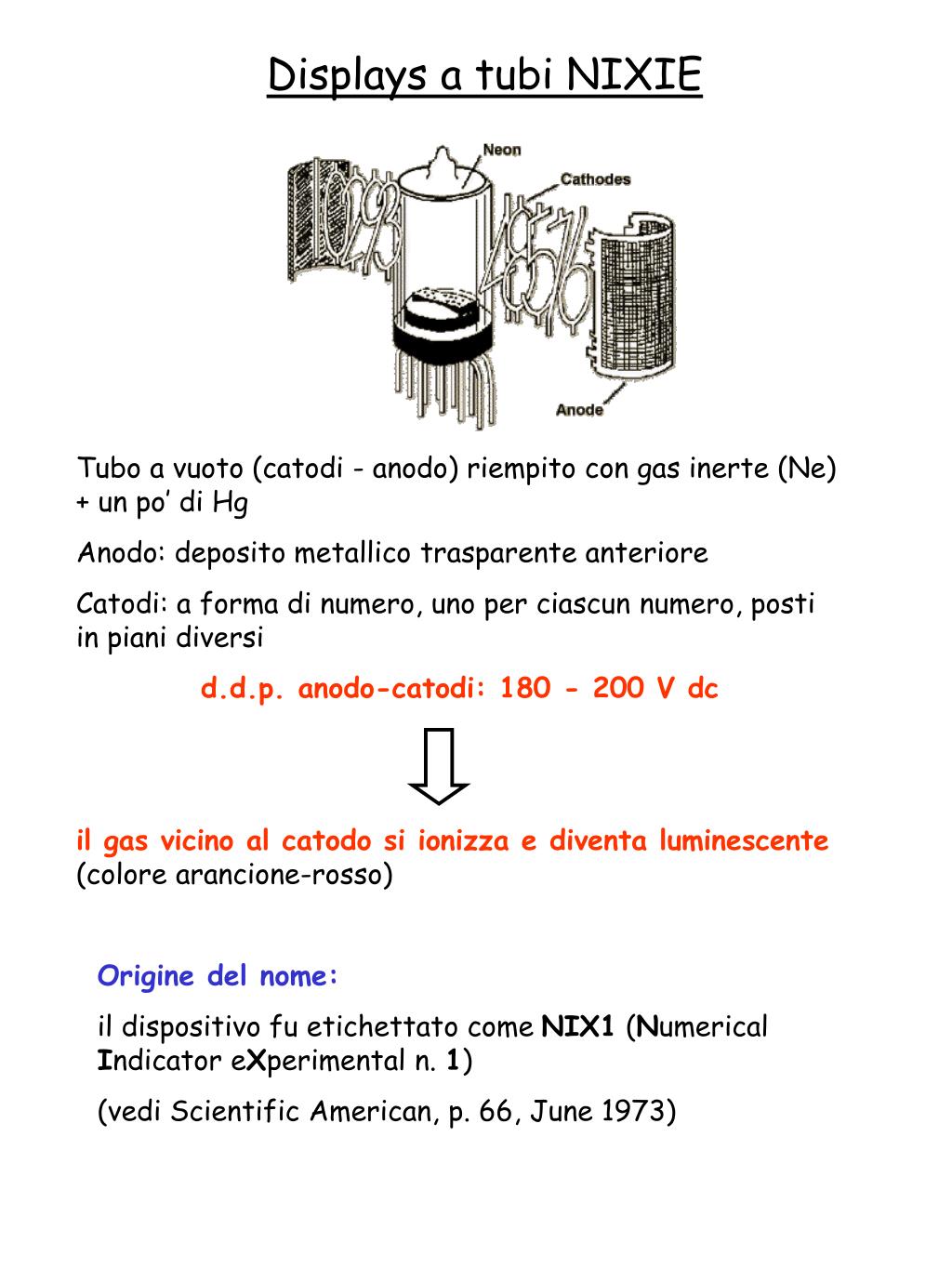 Displays a tubi NIXIE

Neon
Cathodes
Anode

Tubo a vuoto (catodi - anodo) riempito con gas inerte (Ne) + un po' di Hg

Anodo: deposito metallico trasparente anteriore

Catodi: a forma di numero, uno per ciascun numero, posti in piani diversi

d.d.p. anodo-catodi: 180 - 200 V dc

il gas vicino al catodo si ionizza e diventa luminescente (colore arancione-rosso)

Origine del nome:

il dispositivo fu etichettato come NIX1 (Numerical Indicator eXperimental n. 1)

(vedi Scientific American, p. 66, June 1973)