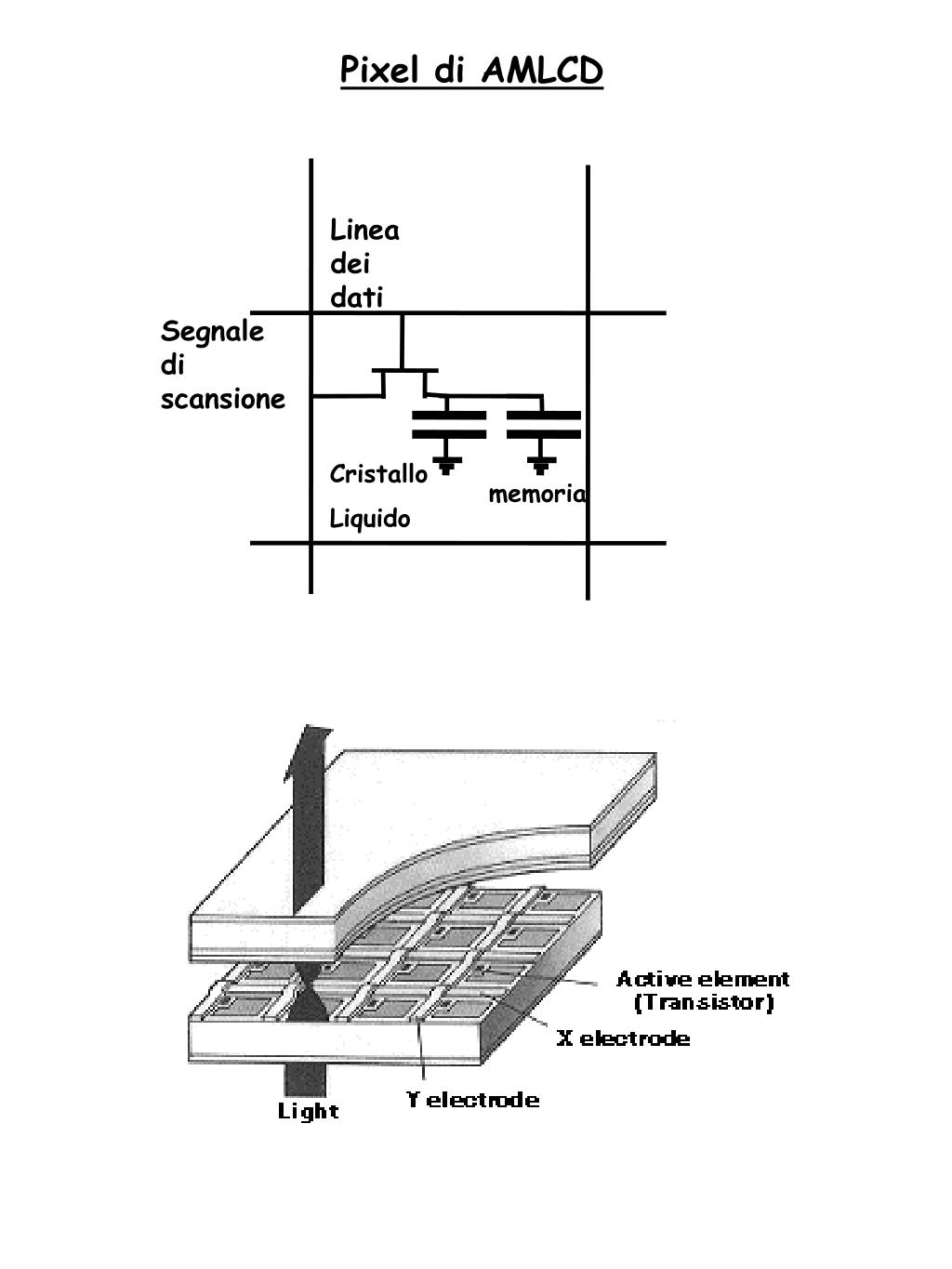 Pixel di AMLCD

Linea dei dati

Segnale di scansione

Cristallo Liquido

memoria

Active element (Transistor)

X electrode

Y electrode

Light