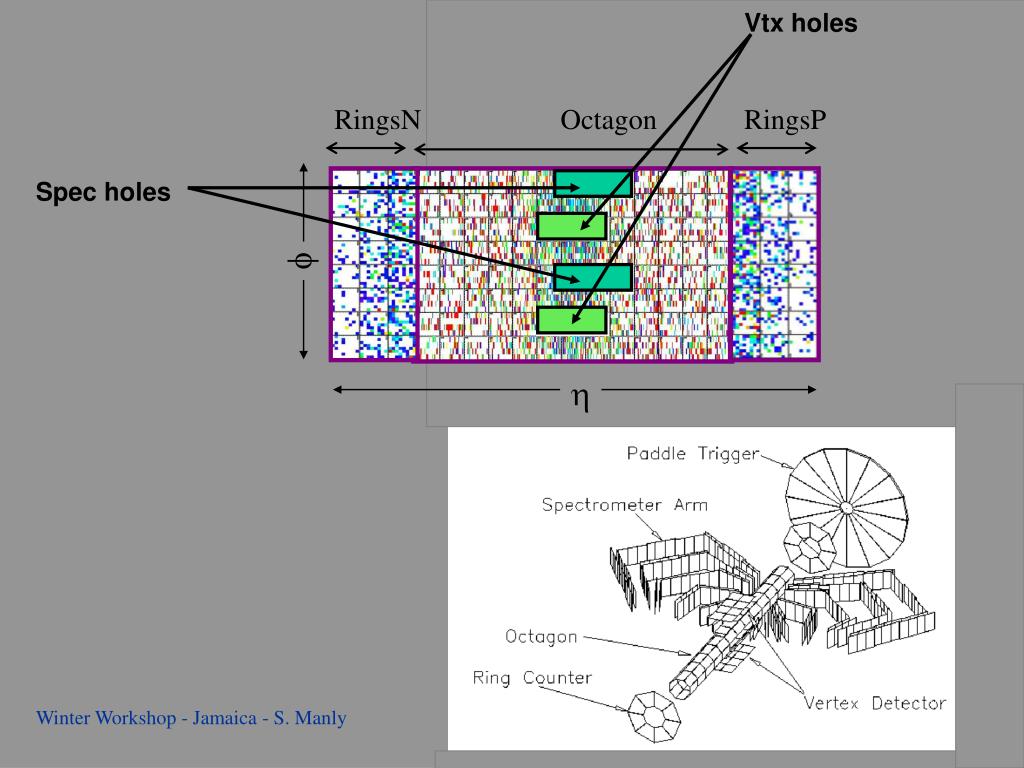 Vtx holes

RingsN

Octagon

RingsP

Spec holes

$\phi$

$\eta$

Paddle Trigger

Spectrometer Arm

Octagon

Ring Counter

Vertex Detector

Winter Workshop - Jamaica - S. Manly