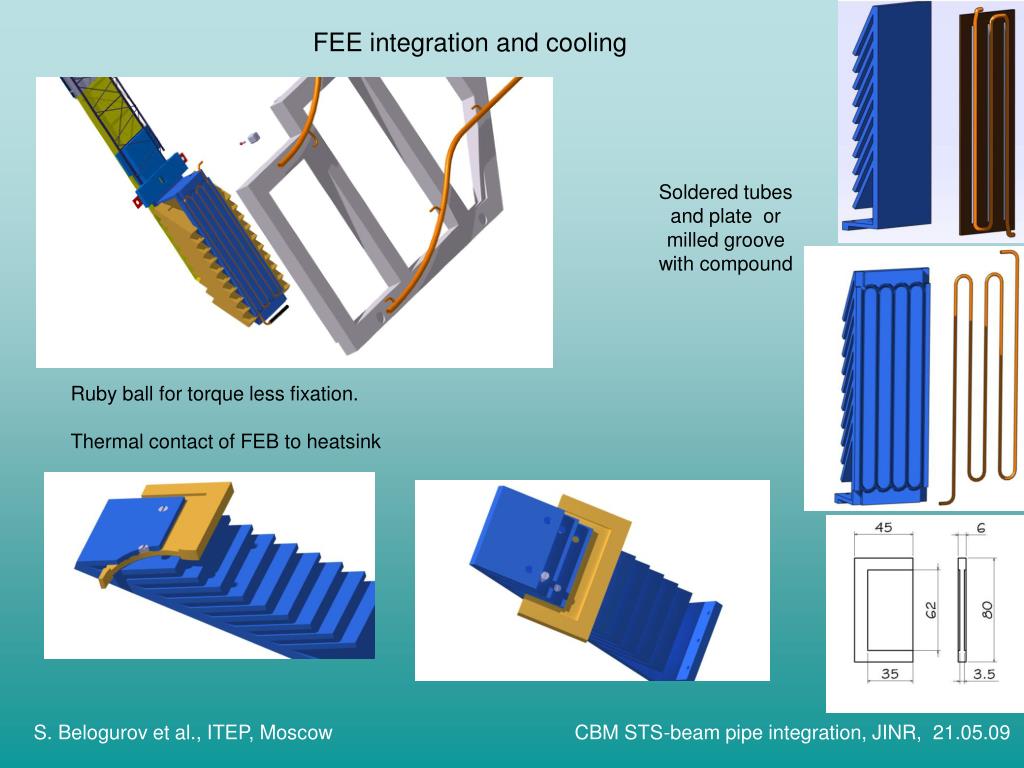 FEE integration and cooling

Soldered tubes and plate or milled groove with compound

Ruby ball for torque less fixation.

Thermal contact of FEB to heatsink

45
6
62
80
35
3.5

S. Belogurov et al., ITEP, Moscow

CBM STS-beam pipe integration, JINR, 21.05.09