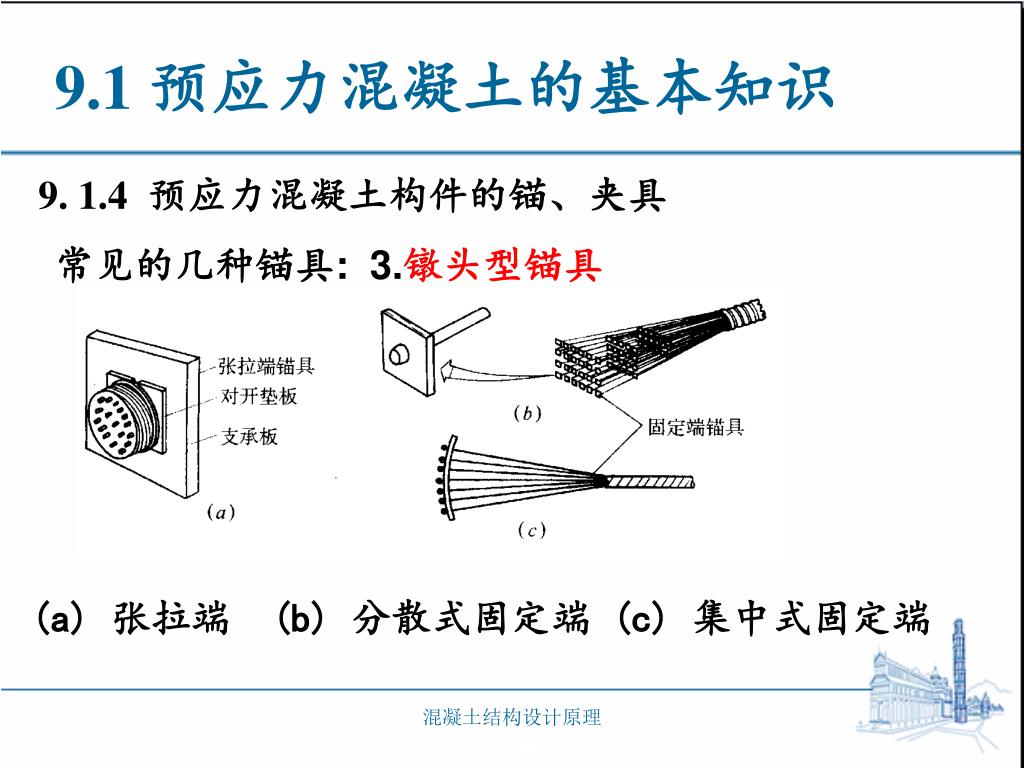 9.1 预应力混凝土的基本知识

9. 1.4 预应力混凝土构件的锚、夹具

常见的几种锚具: 3.镦头型锚具

张拉端锚具
对开垫板
支承板
(a)

(b)
固定端锚具
(c)

(a) 张拉端 (b) 分散式固定端 (c) 集中式固定端

混凝土结构设计原理