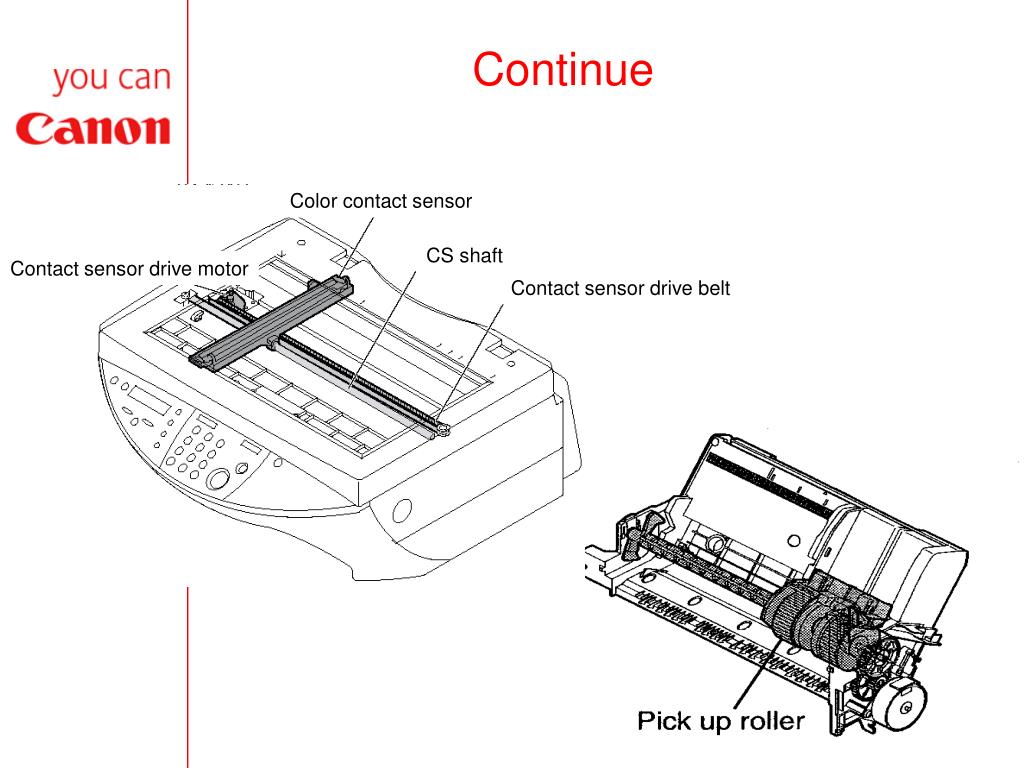 you can
Canon

Continue

Color contact sensor
CS shaft
Contact sensor drive motor
Contact sensor drive belt

Pick up roller