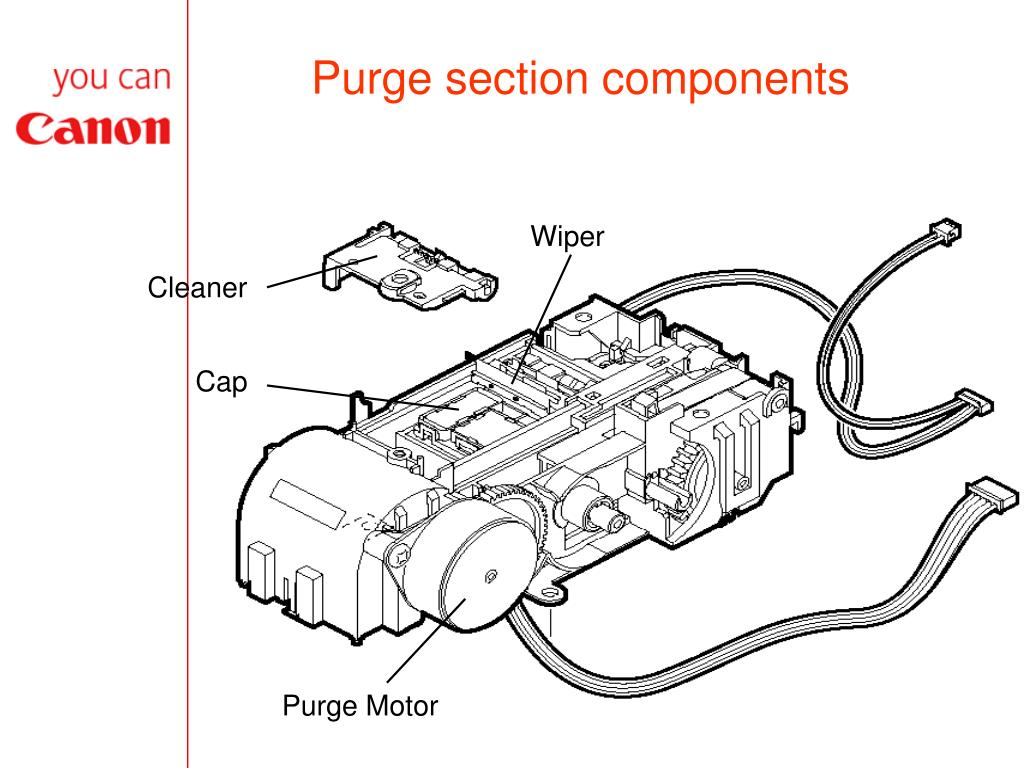 you can
Canon

Purge section components

Wiper
Cleaner
Cap
Purge Motor