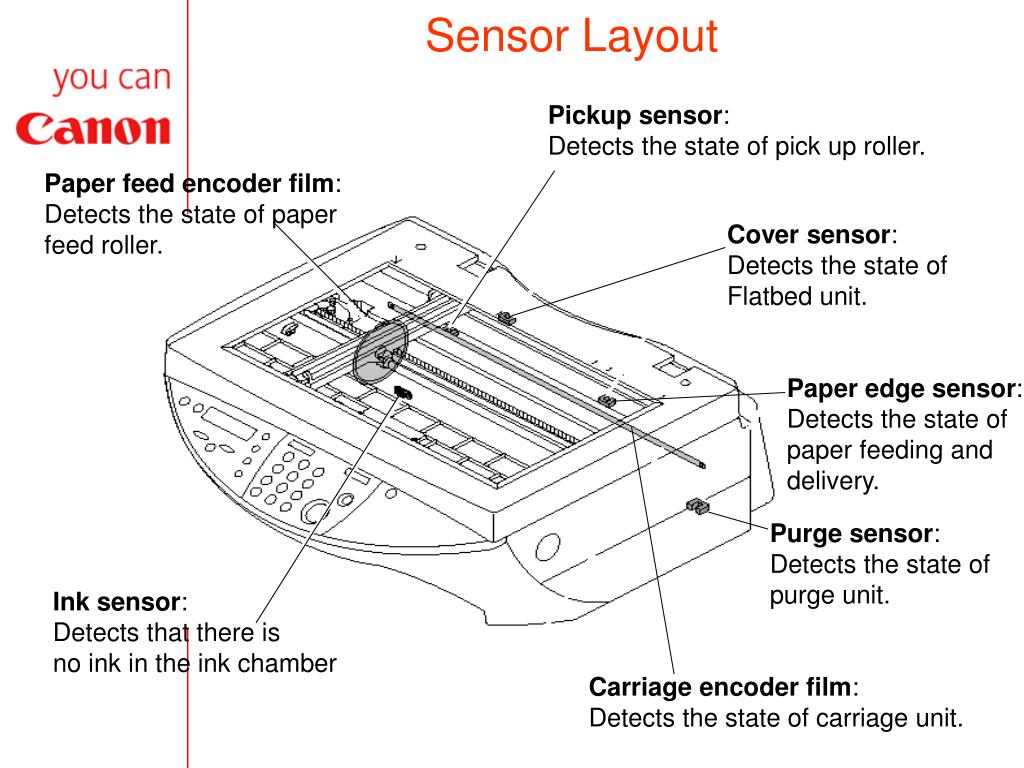 Sensor Layout

you can
Canon

Pickup sensor:
Detects the state of pick up roller.

Paper feed encoder film:
Detects the state of paper feed roller.

Cover sensor:
Detects the state of Flatbed unit.

Paper edge sensor:
Detects the state of paper feeding and delivery.

Purge sensor:
Detects the state of purge unit.

Ink sensor:
Detects that there is no ink in the ink chamber

Carriage encoder film:
Detects the state of carriage unit.