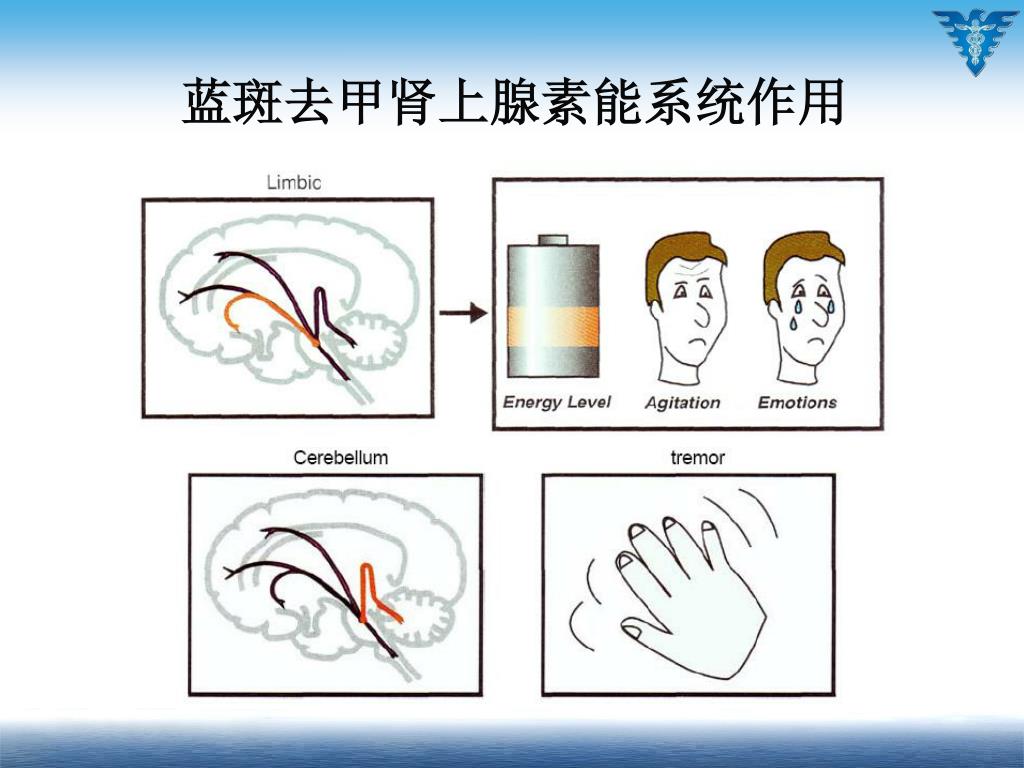 蓝斑去甲肾上腺素能系统作用

Limbic

Energy Level Agitation Emotions

Cerebellum

tremor