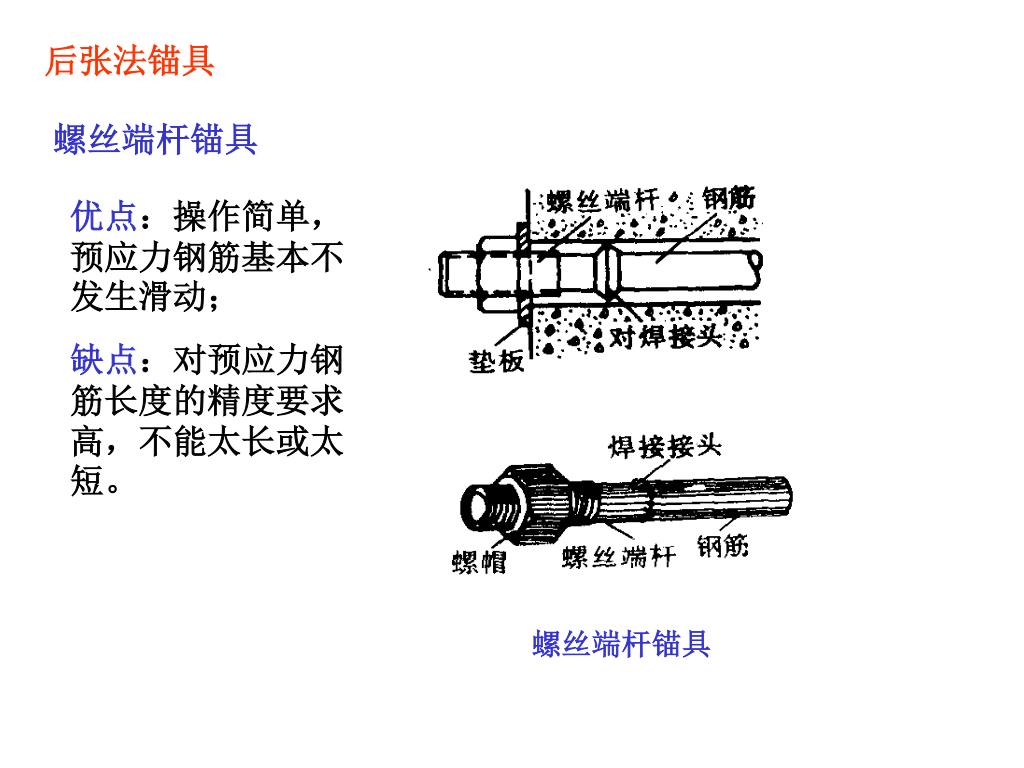 后张法锚具

螺丝端杆锚具

优点：操作简单，预应力钢筋基本不发生滑动；

缺点：对预应力钢筋长度的精度要求高，不能太长或太短。

螺丝端杆
钢筋
对焊接头
垫板

焊接接头
螺帽
螺丝端杆
钢筋

螺丝端杆锚具