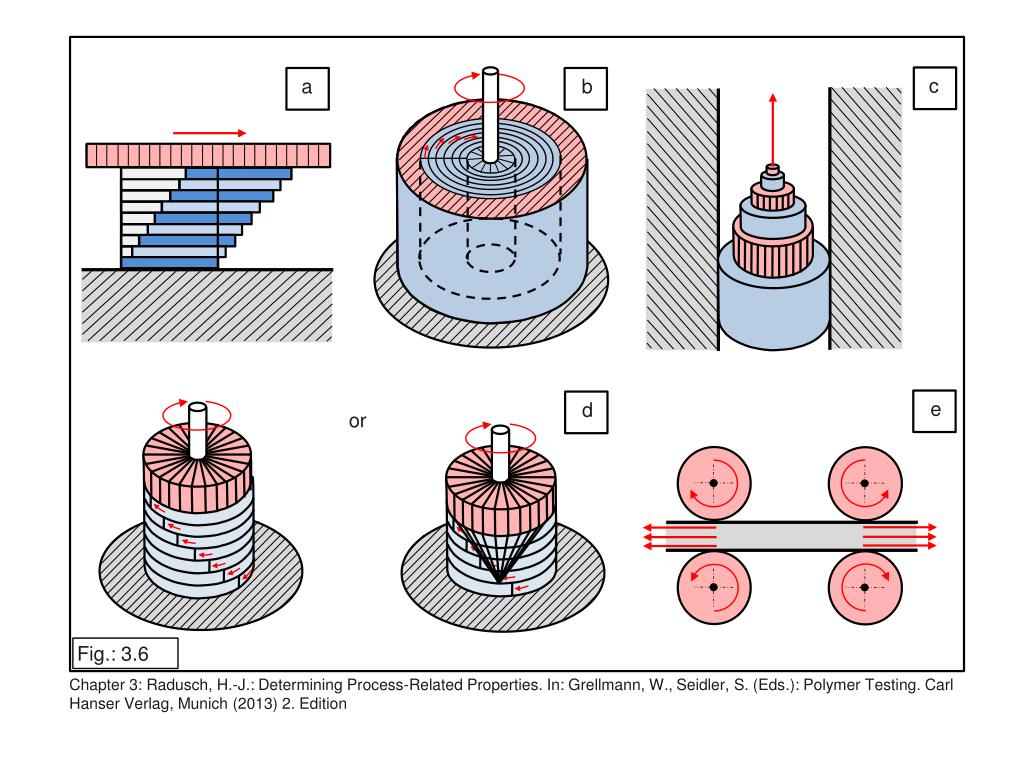 a

b

c

or

d

e

Fig.: 3.6

Chapter 3: Radusch, H.-J.: Determining Process-Related Properties. In: Grellmann, W., Seidler, S. (Eds.): Polymer Testing. Carl Hanser Verlag, Munich (2013) 2. Edition