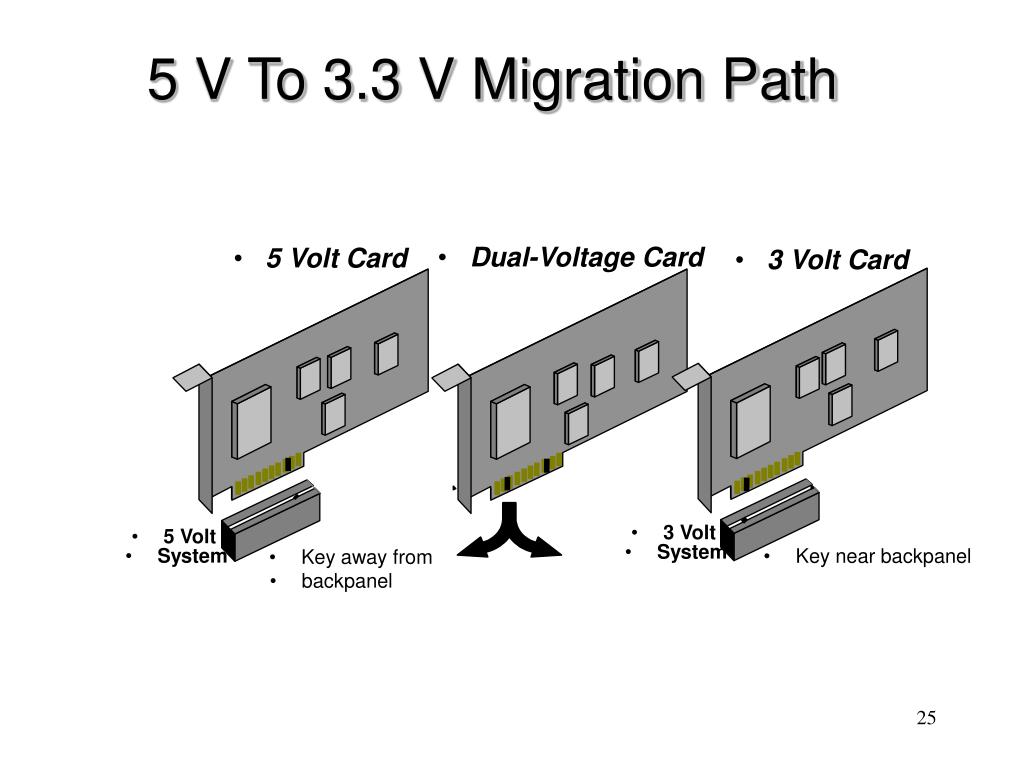 5 V To 3.3 V Migration Path

• 5 Volt Card
• Dual-Voltage Card
• 3 Volt Card

• 5 Volt
• System

• Key away from
• backpanel

• 3 Volt
• System

• Key near backpanel

25