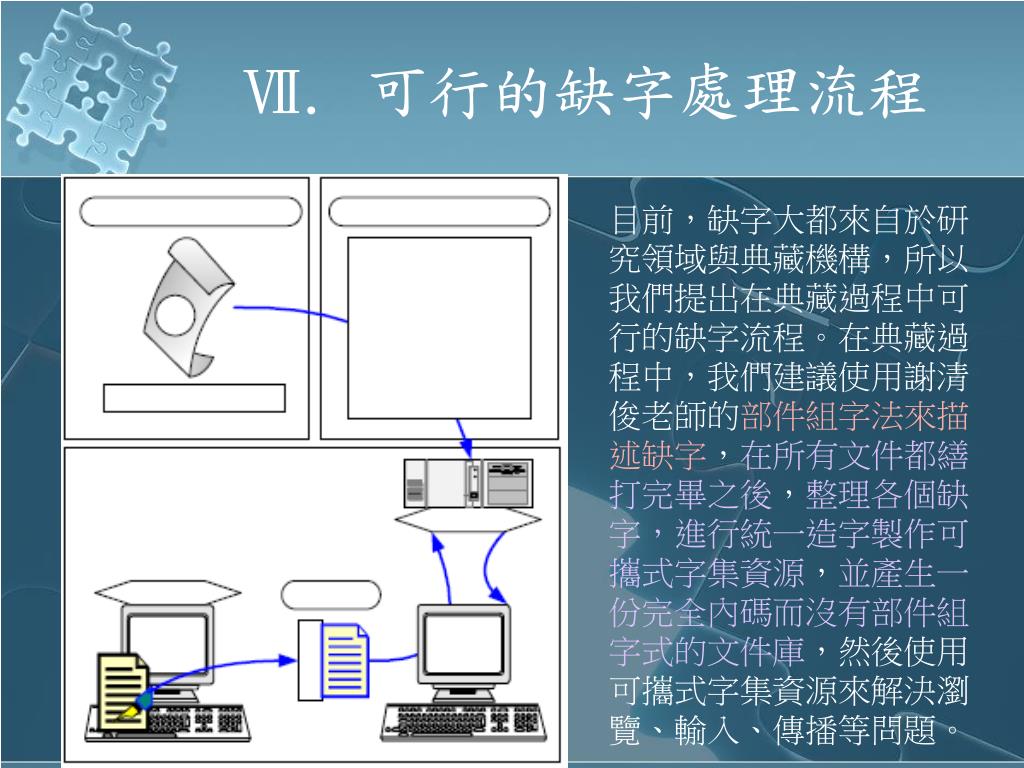 Ⅶ. 可行的缺字處理流程

目前，缺字大都來自於研究領域與典藏機構，所以我們提出在典藏過程中可行的缺字流程。在典藏過程中，我們建議使用謝清俊老師的部件組字法來描述缺字，在所有文件都繕打完畢之後，整理各個缺字，進行統一造字製作可攜式字集資源，並產生一份完全內碼而沒有部件組字式的文件庫，然後使用可攜式字集資源來解決瀏覽、輸入、傳播等問題。