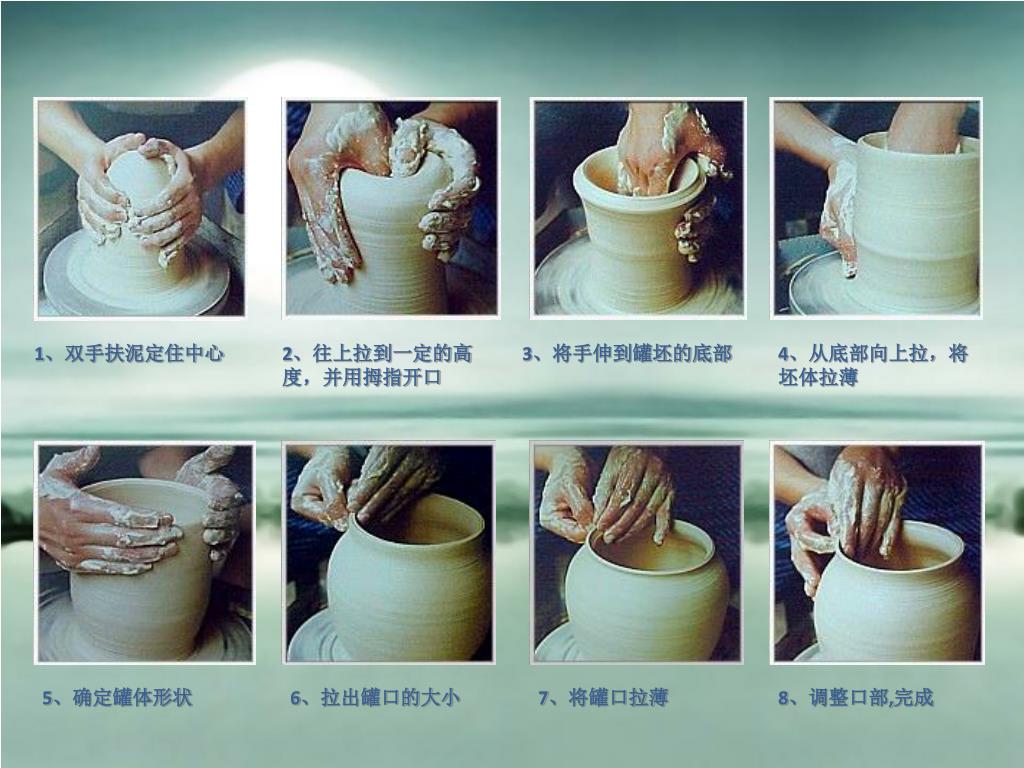 1、双手扶泥定住中心

2、往上拉到一定的高度，并用拇指开口

3、将手伸到罐坯的底部

4、从底部向上拉，将坯体拉薄

5、确定罐体形状

6、拉出罐口的大小

7、将罐口拉薄

8、调整口部,完成