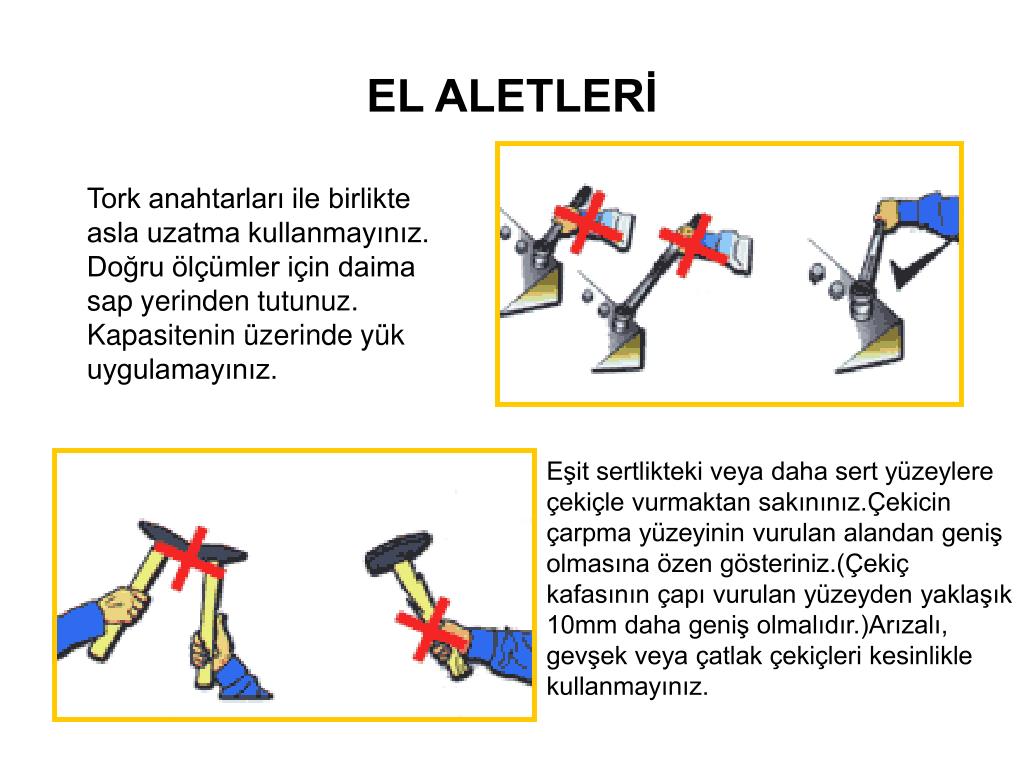 EL ALETLERİ

Tork anahtarları ile birlikte asla uzatma kullanmayınız. Doğru ölçümler için daima sap yerinden tutunuz. Kapasitenin üzerinde yük uygulamayınız.

Eşit sertlikteki veya daha sert yüzeylere çekiçle vurmaktan sakınınız.Çekicin çarpma yüzeyinin vurulan alandan geniş olmasına özen gösteriniz.(Çekiç kafasının çapı vurulan yüzeyden yaklaşık 10mm daha geniş olmalıdır.)Arızalı, gevşek veya çatlak çekiçleri kesinlikle kullanmayınız.