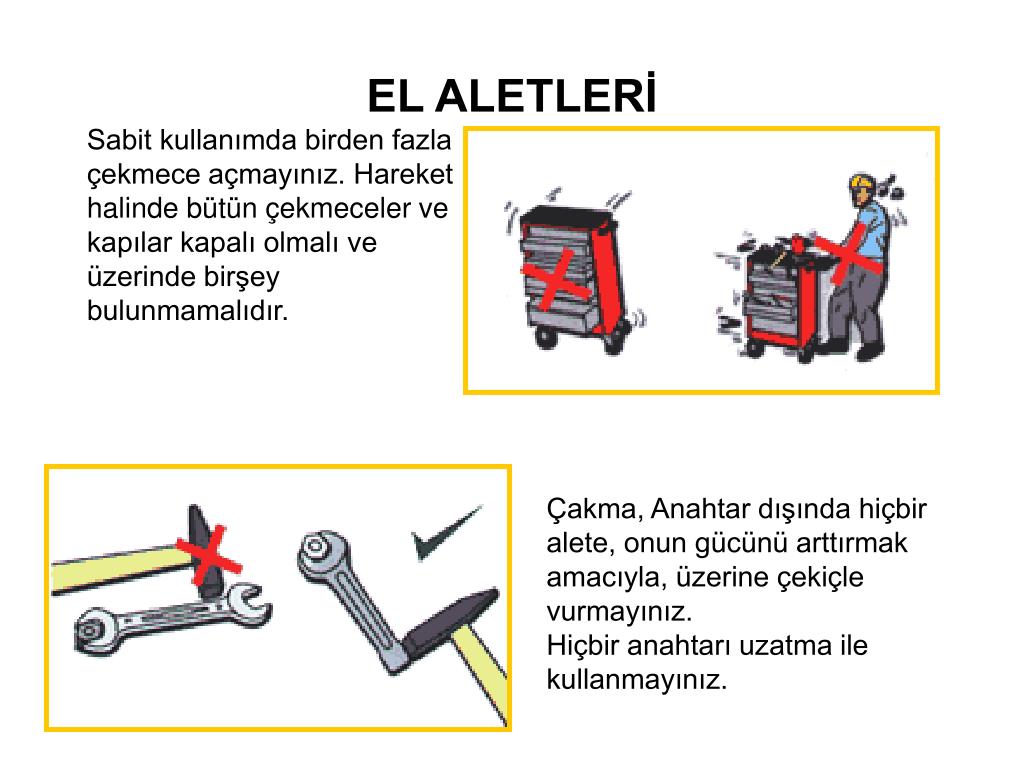 EL ALETLERİ

Sabit kullanımda birden fazla çekmece açmayınız. Hareket halinde bütün çekmeceler ve kapılar kapalı olmalı ve üzerinde birşey bulunmamalıdır.

Çakma, Anahtar dışında hiçbir alete, onun gücünü arttırmak amacıyla, üzerine çekiçle vurmayınız.
Hiçbir anahtarı uzatma ile kullanmayınız.