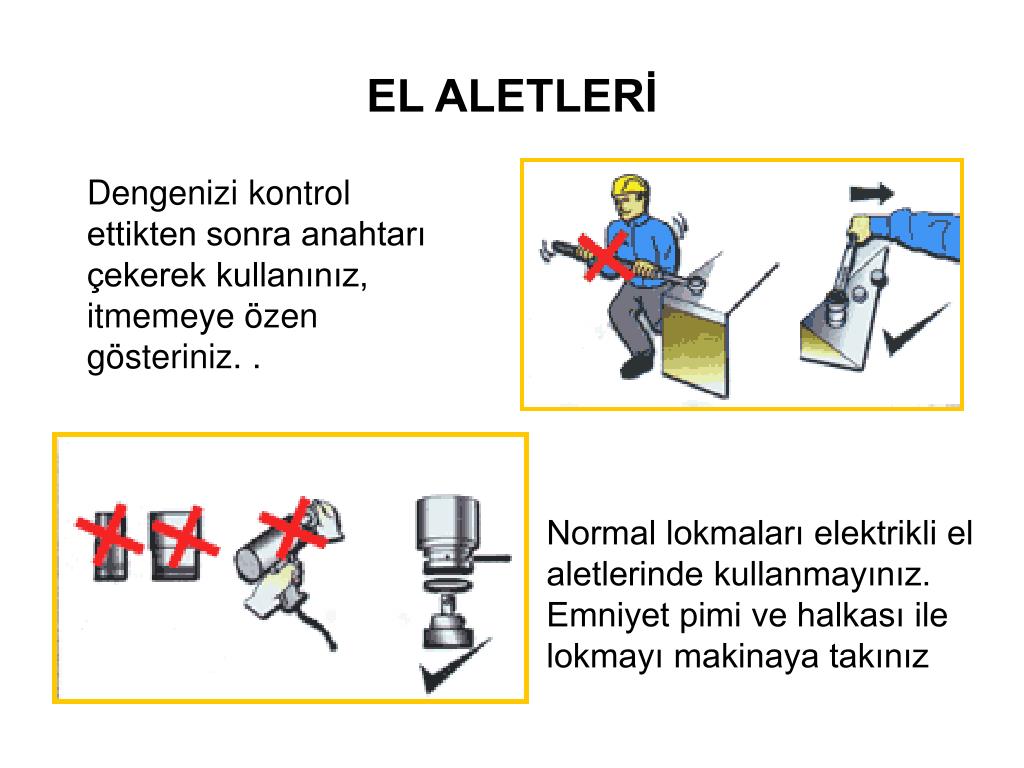 EL ALETLERİ

Dengenizi kontrol ettikten sonra anahtarı çekerek kullanınız, itmemeye özen gösteriniz. .

Normal lokmaları elektrikli el aletlerinde kullanmayınız. Emniyet pimi ve halkası ile lokmayı makinaya takınız