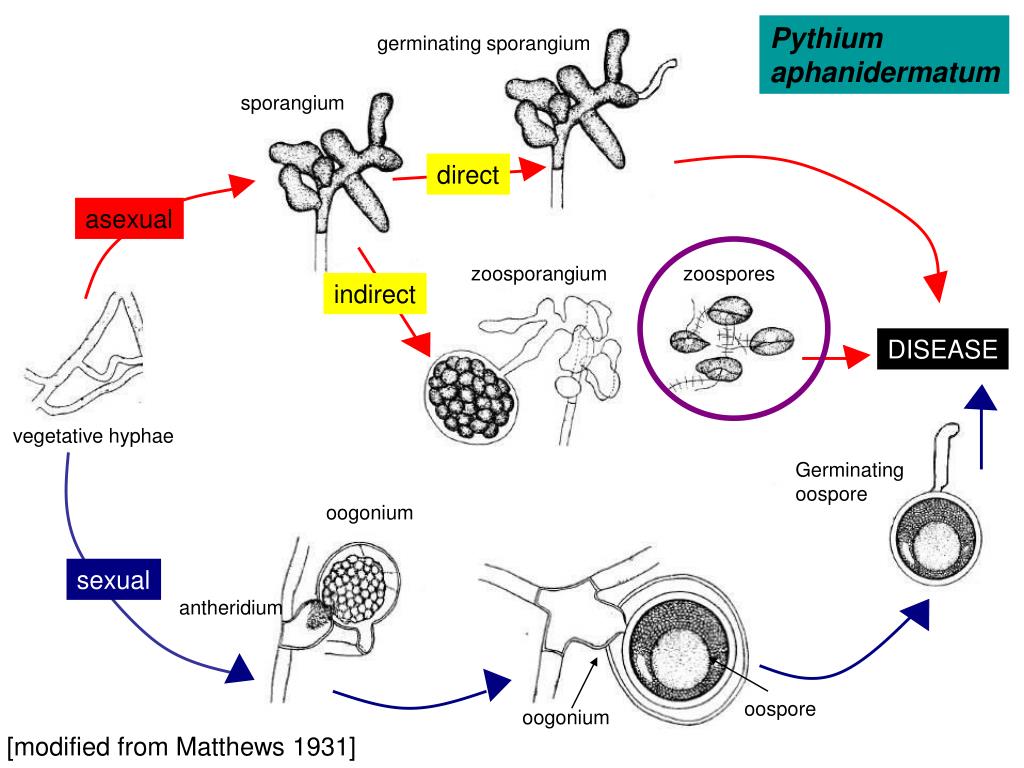 Pythium aphanidermatum

germinating sporangium

sporangium

direct

asexual

indirect

zoosporangium

zoospores

DISEASE

vegetative hyphae

Germinating oospore

oogonium

sexual

antheridium

oogonium

oospore

[modified from Matthews 1931]