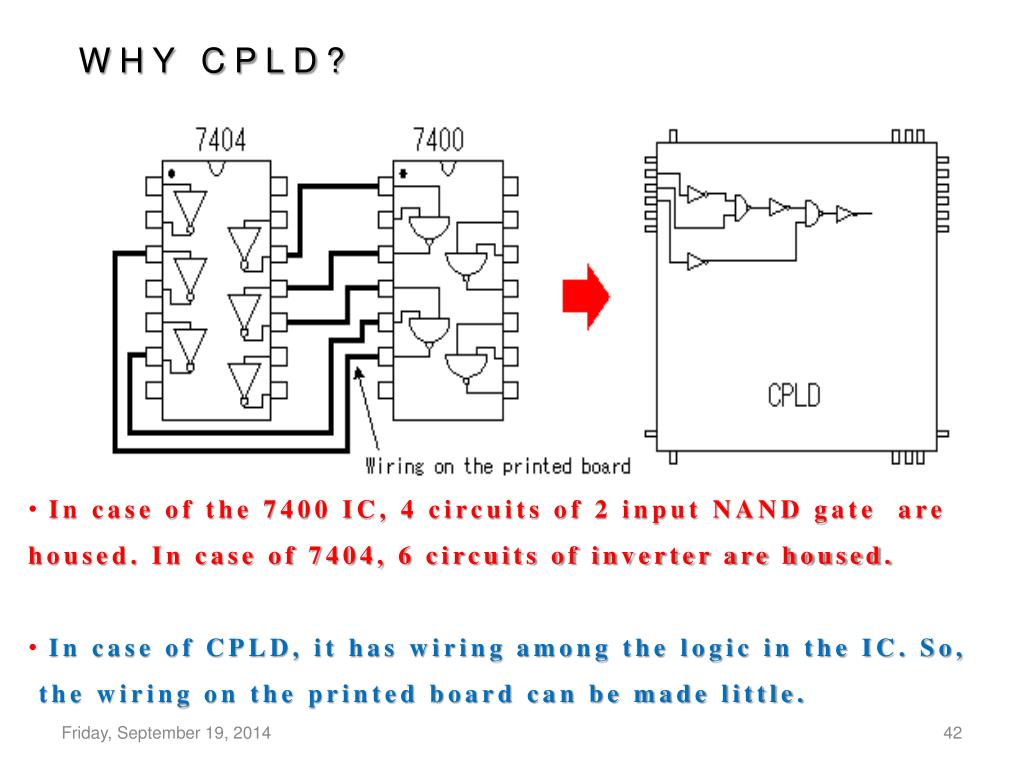 WHY CPLD?

7404

7400

Wiring on the printed board

CPLD

• In case of the 7400 IC, 4 circuits of 2 input NAND gate are housed. In case of 7404, 6 circuits of inverter are housed.

• In case of CPLD, it has wiring among the logic in the IC. So, the wiring on the printed board can be made little.

Friday, September 19, 2014

42