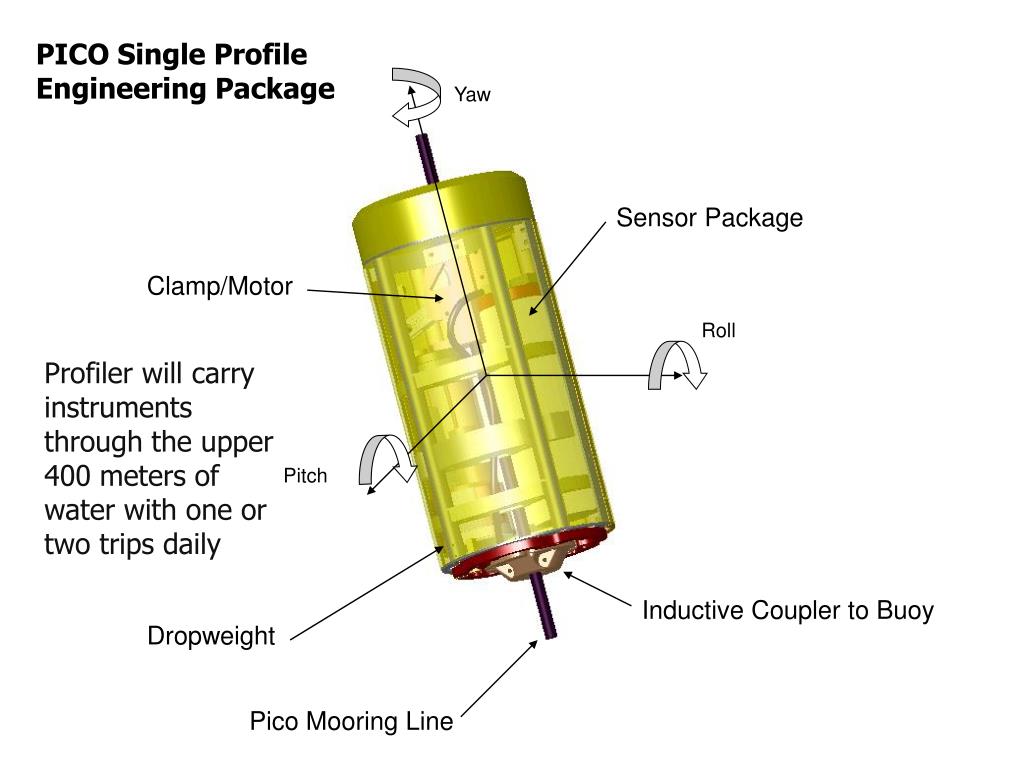 PICO Single Profile Engineering Package

Yaw

Sensor Package

Clamp/Motor

Roll

Profiler will carry instruments through the upper 400 meters of water with one or two trips daily

Pitch

Inductive Coupler to Buoy

Dropweight

Pico Mooring Line