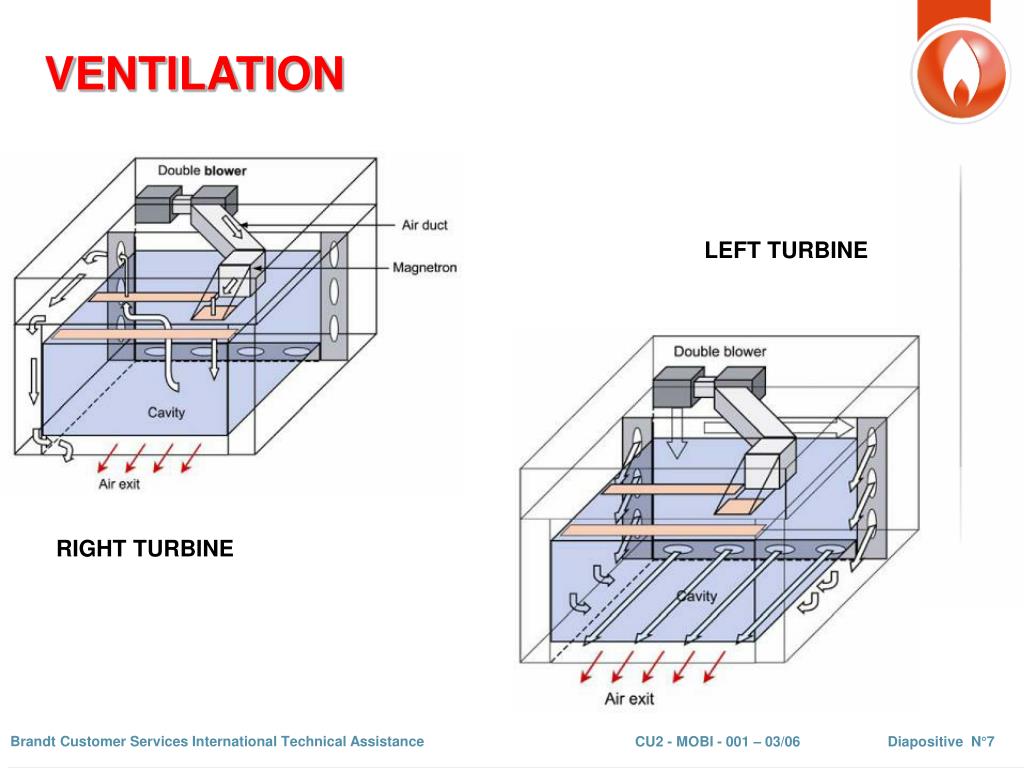 VENTILATION

Double blower
Air duct
Magnetron
Cavity
Air exit

RIGHT TURBINE

LEFT TURBINE

Double blower
Cavity
Air exit

Brandt Customer Services International Technical Assistance

CU2 - MOBI - 001 – 03/06

Diapositive N°7