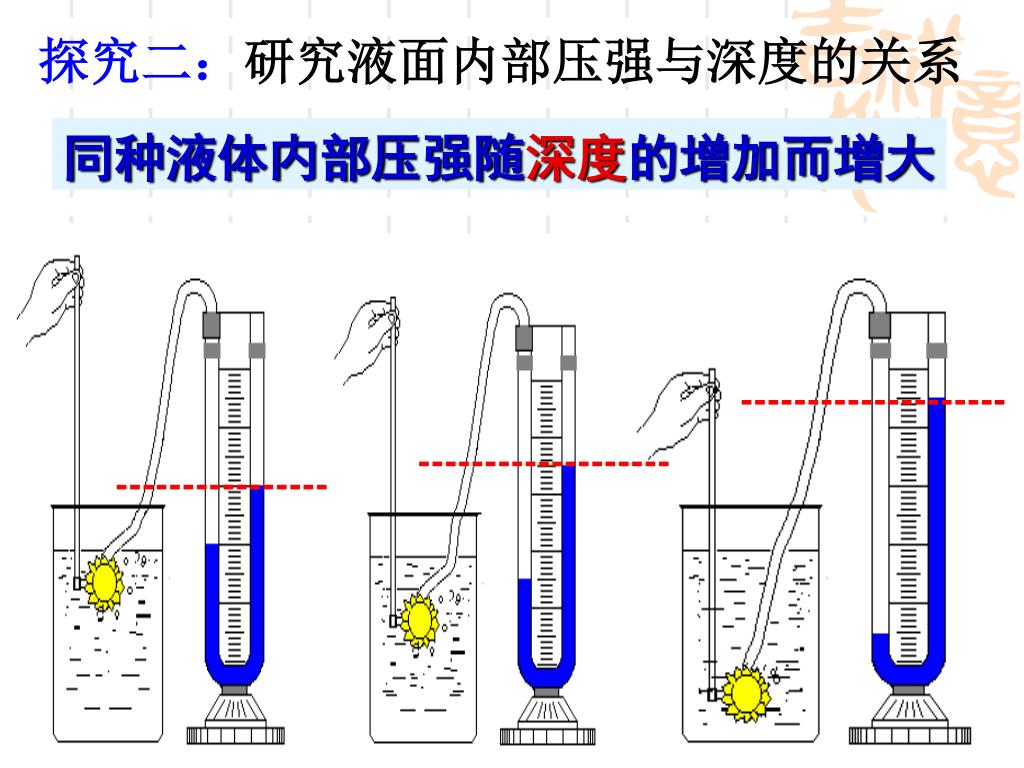 探究二：研究液面内部压强与深度的关系

同种液体内部压强随深度的增加而增大