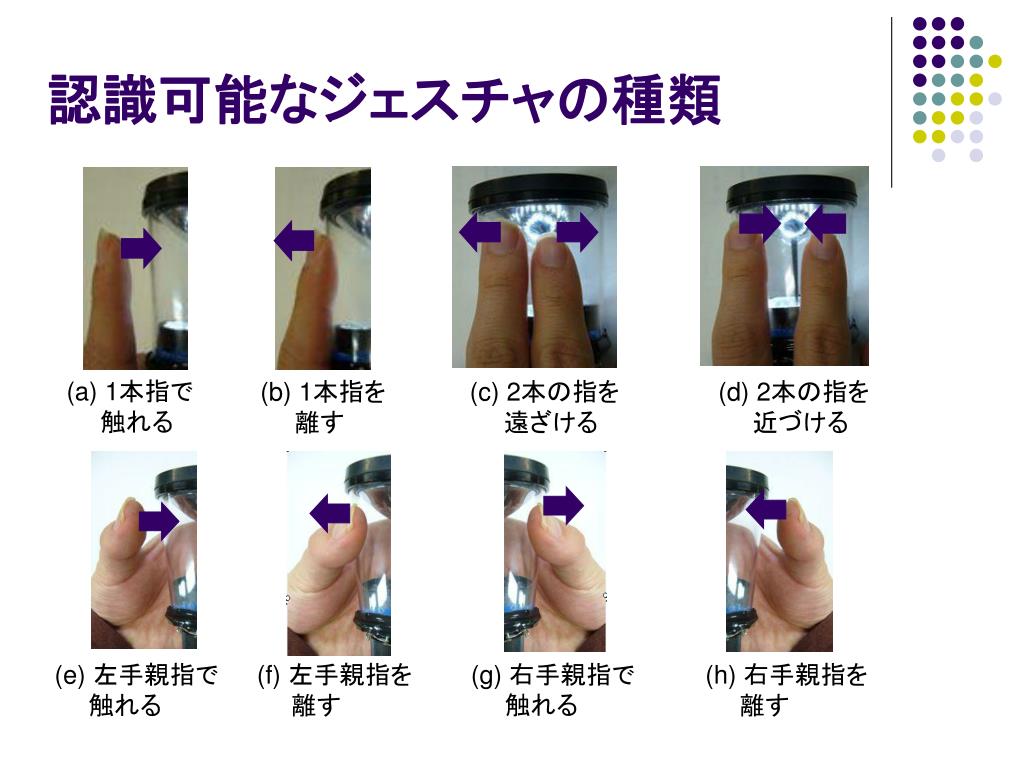 認識可能なジェスチャの種類

(a) 1本指で触れる

(b) 1本指を離す

(c) 2本の指を遠ざける

(d) 2本の指を近づける

(e) 左手親指で触れる

(f) 左手親指を離す

(g) 右手親指で触れる

(h) 右手親指を離す