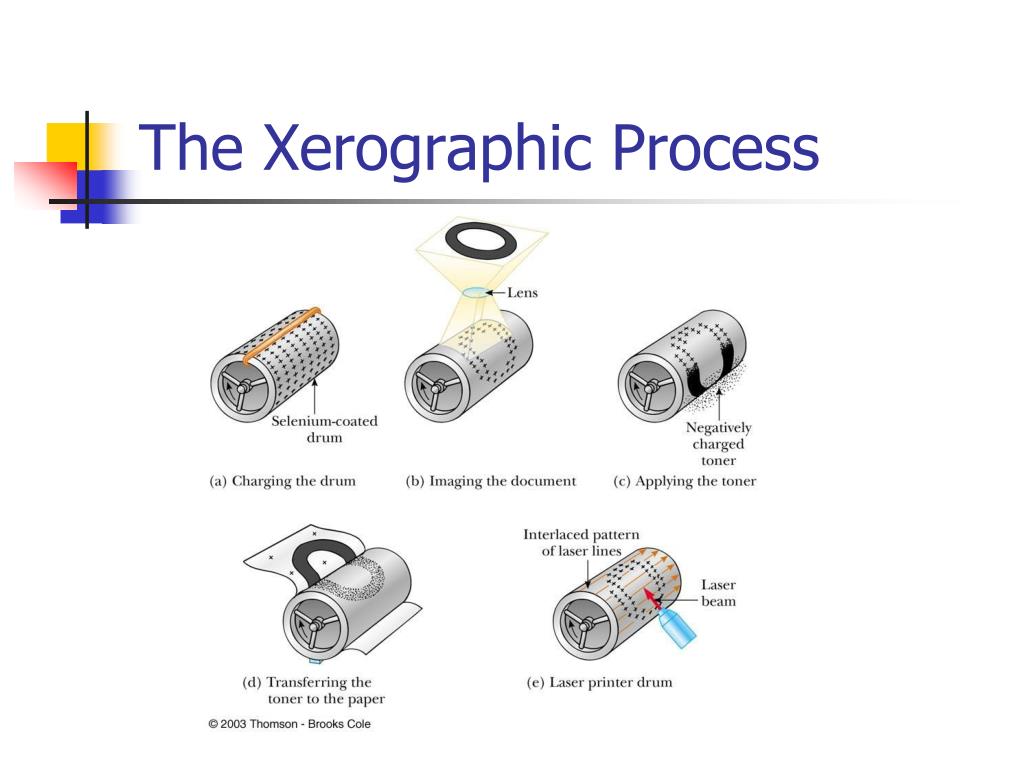 The Xerographic Process

Lens

Selenium-coated drum

Negatively charged toner

(a) Charging the drum

(b) Imaging the document

(c) Applying the toner

Interlaced pattern of laser lines

Laser beam

(d) Transferring the toner to the paper

(e) Laser printer drum

© 2003 Thomson - Brooks Cole